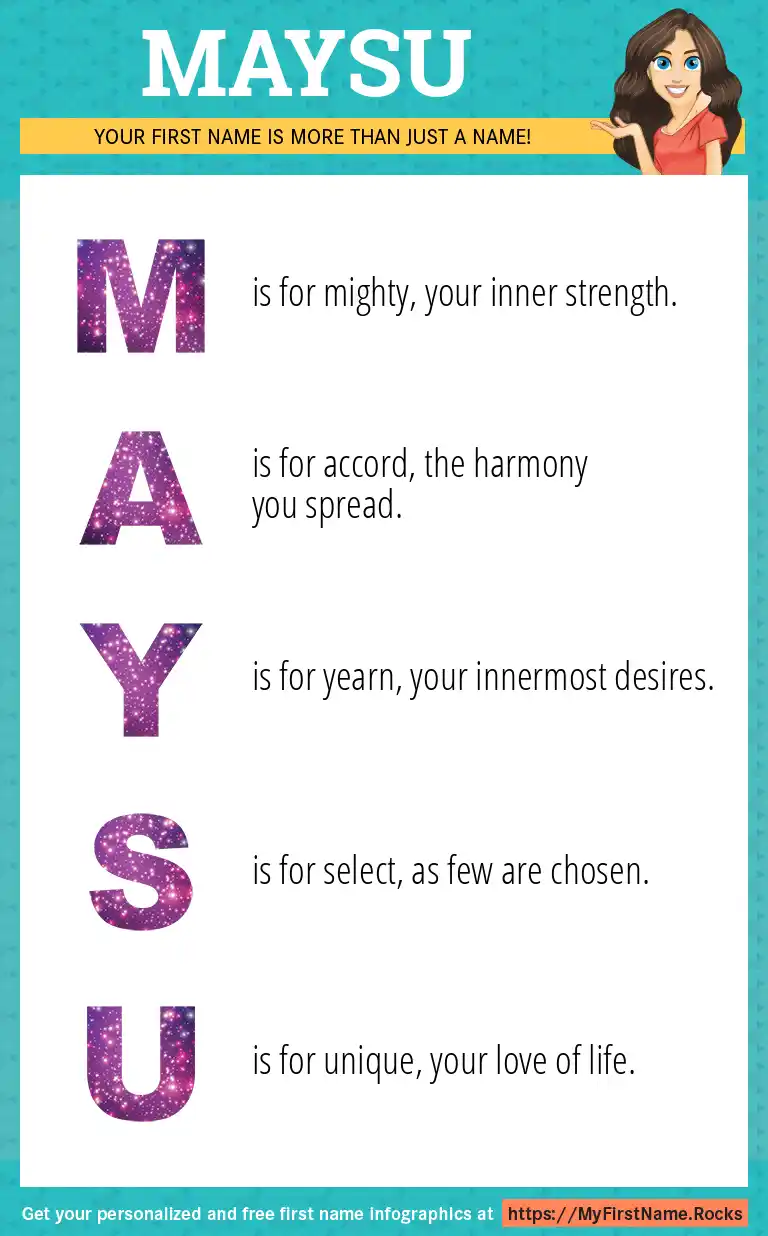 MAYSU

YOUR FIRST NAME IS MORE THAN JUST A NAME!

M is for mighty, your inner strength.

A is for accord, the harmony you spread.

Y is for yearn, your innermost desires.

S is for select, as few are chosen.

U is for unique, your love of life.

Get your personalized and free first name infographics at https://MyFirstName.Rocks