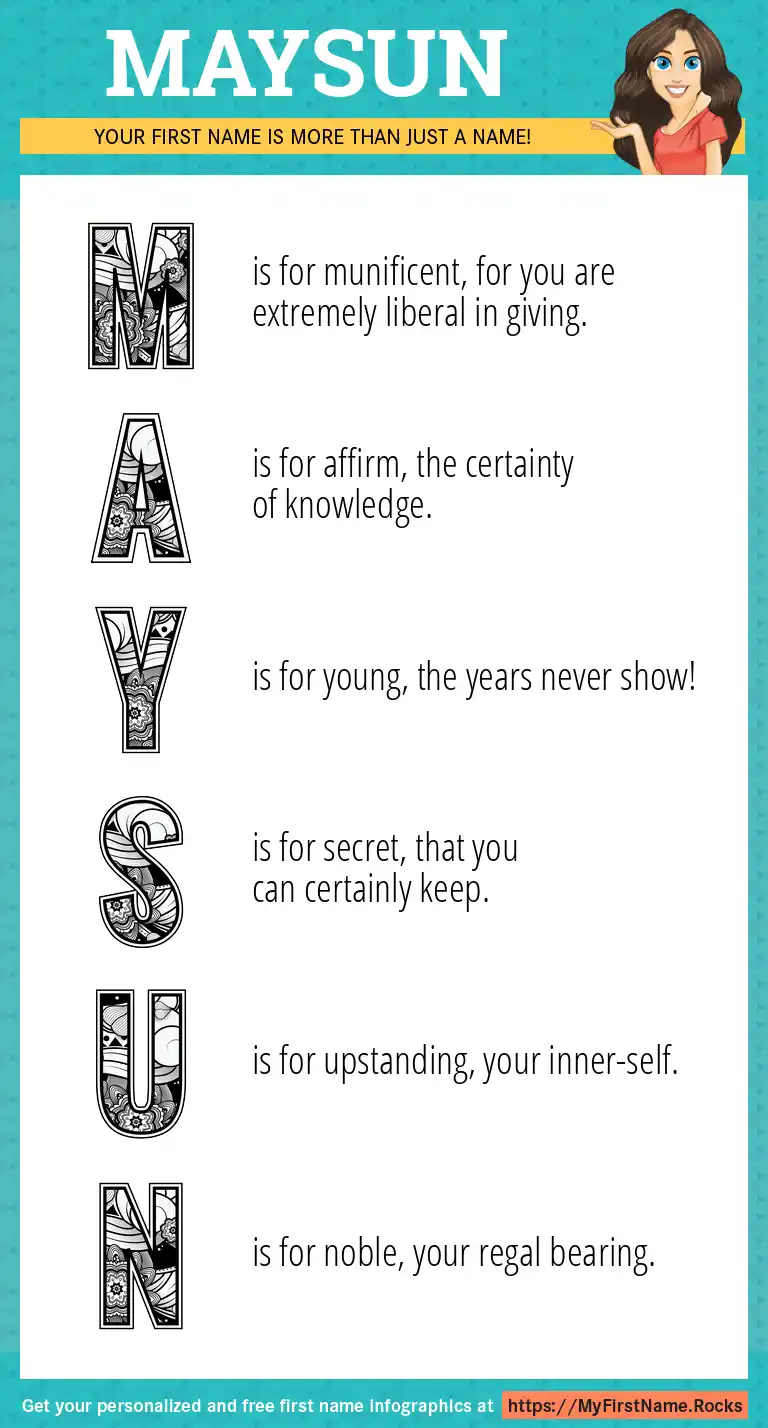 MAYSUN

YOUR FIRST NAME IS MORE THAN JUST A NAME!

M is for munificent, for you are extremely liberal in giving.

A is for affirm, the certainty of knowledge.

Y is for young, the years never show!

S is for secret, that you can certainly keep.

U is for upstanding, your inner-self.

N is for noble, your regal bearing.

Get your personalized and free first name infographics at https://MyFirstName.Rocks