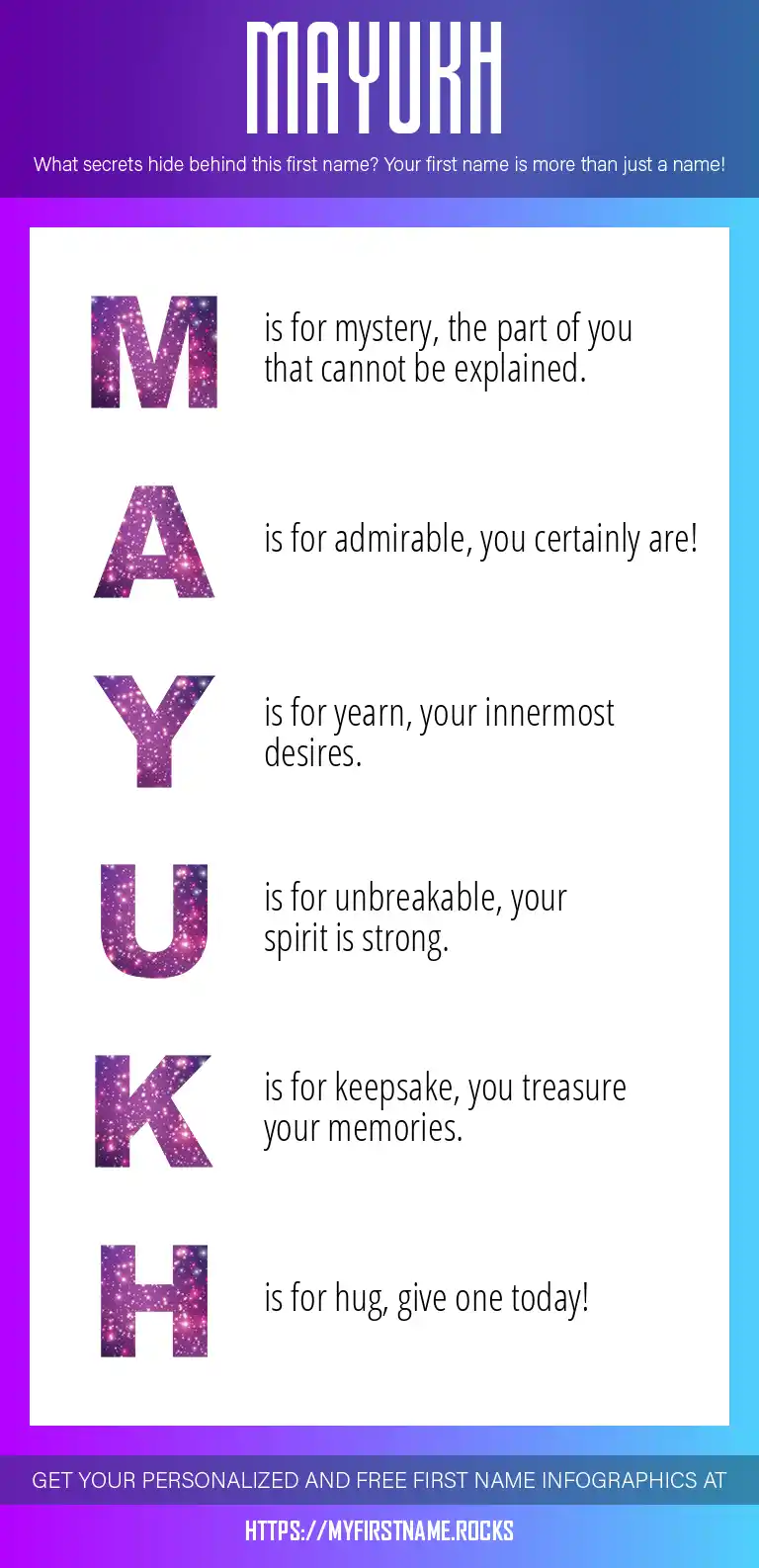 MAYUKH

What secrets hide behind this first name? Your first name is more than just a name!

M is for mystery, the part of you that cannot be explained.

A is for admirable, you certainly are!

Y is for yearn, your innermost desires.

U is for unbreakable, your spirit is strong.

K is for keepsake, you treasure your memories.

H is for hug, give one today!

GET YOUR PERSONALIZED AND FREE FIRST NAME INFOGRAPHICS AT

HTTPS://MYFIRSTNAME.ROCKS