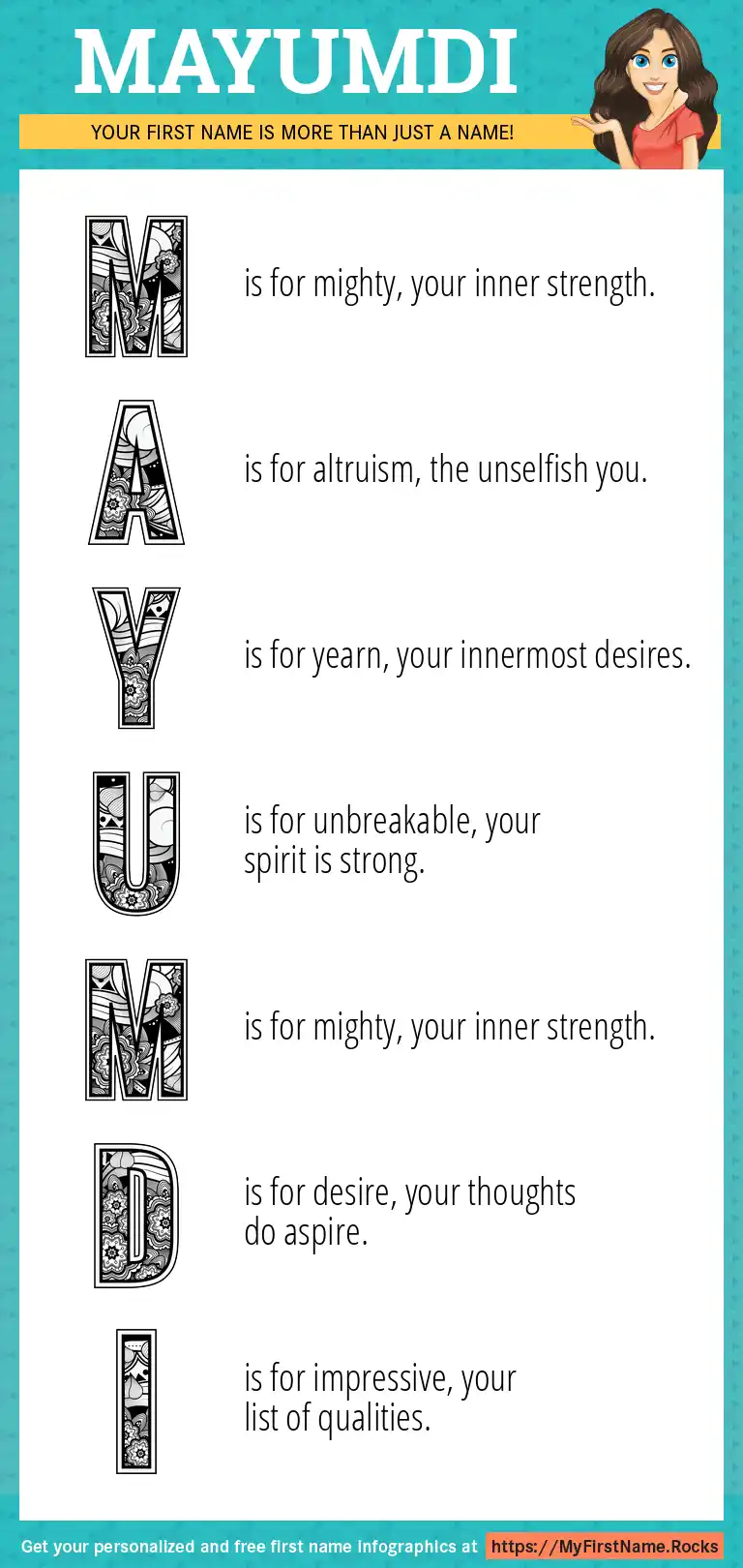 MAYUMDI

YOUR FIRST NAME IS MORE THAN JUST A NAME!

M is for mighty, your inner strength.

A is for altruism, the unselfish you.

Y is for yearn, your innermost desires.

U is for unbreakable, your spirit is strong.

M is for mighty, your inner strength.

D is for desire, your thoughts do aspire.

I is for impressive, your list of qualities.

Get your personalized and free first name infographics at https://MyFirstName.Rocks