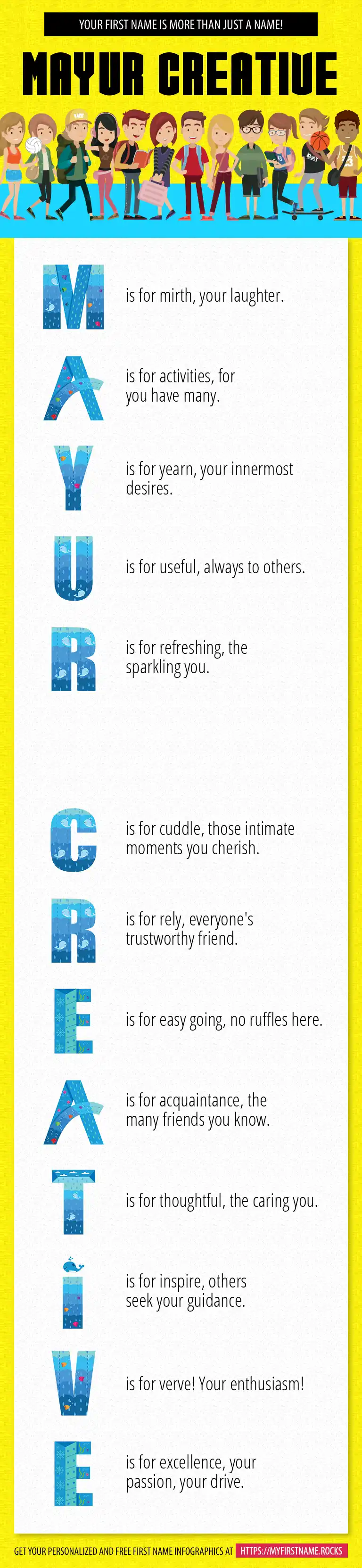 YOUR FIRST NAME IS MORE THAN JUST A NAME!

MAYUR CREATIVE

M is for mirth, your laughter.

A is for activities, for you have many.

Y is for yearn, your innermost desires.

U is for useful, always to others.

R is for refreshing, the sparkling you.

C is for cuddle, those intimate moments you cherish.

R is for rely, everyone's trustworthy friend.

E is for easy going, no ruffles here.

A is for acquaintance, the many friends you know.

T is for thoughtful, the caring you.

I is for inspire, others seek your guidance.

V is for verve! Your enthusiasm!

E is for excellence, your passion, your drive.

GET YOUR PERSONALIZED AND FREE FIRST NAME INFOGRAPHICS AT HTTPS://MYFIRSTNAME.ROCKS