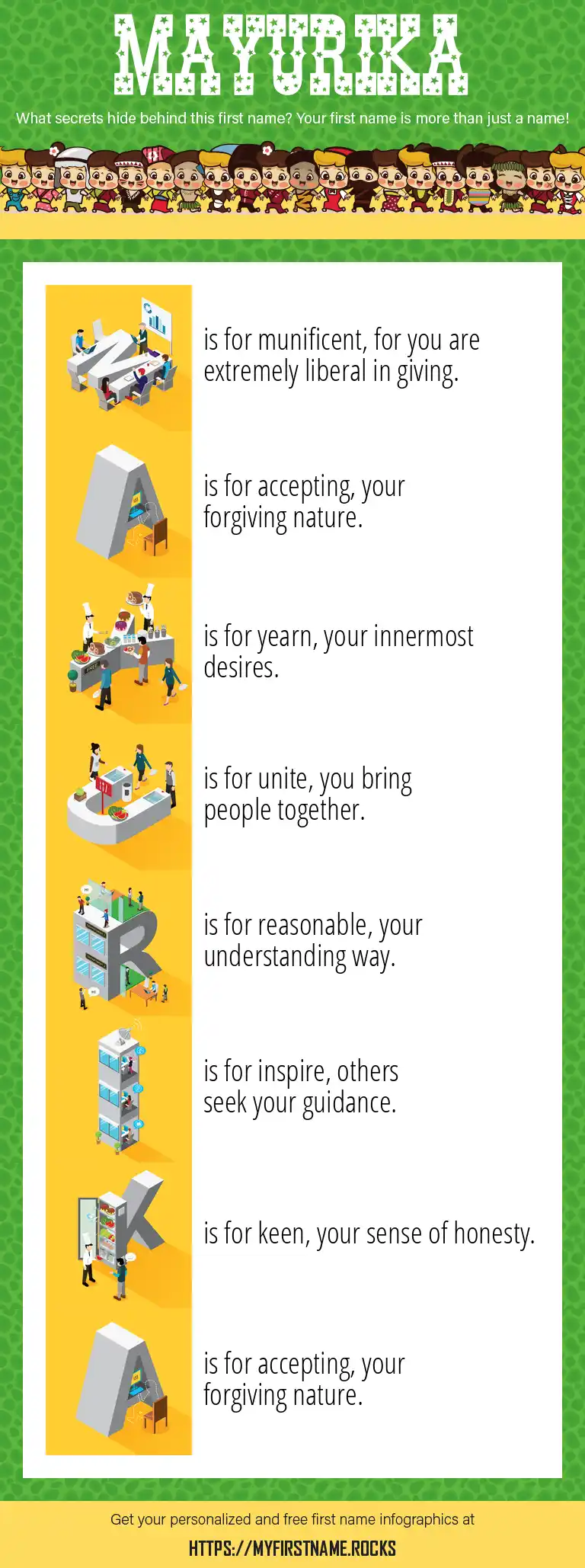 MAYURIKA

What secrets hide behind this first name? Your first name is more than just a name!

M is for munificent, for you are extremely liberal in giving.

A is for accepting, your forgiving nature.

Y is for yearn, your innermost desires.

U is for unite, you bring people together.

R is for reasonable, your understanding way.

I is for inspire, others seek your guidance.

K is for keen, your sense of honesty.

A is for accepting, your forgiving nature.

Get your personalized and free first name infographics at

HTTPS://MYFIRSTNAME.ROCKS