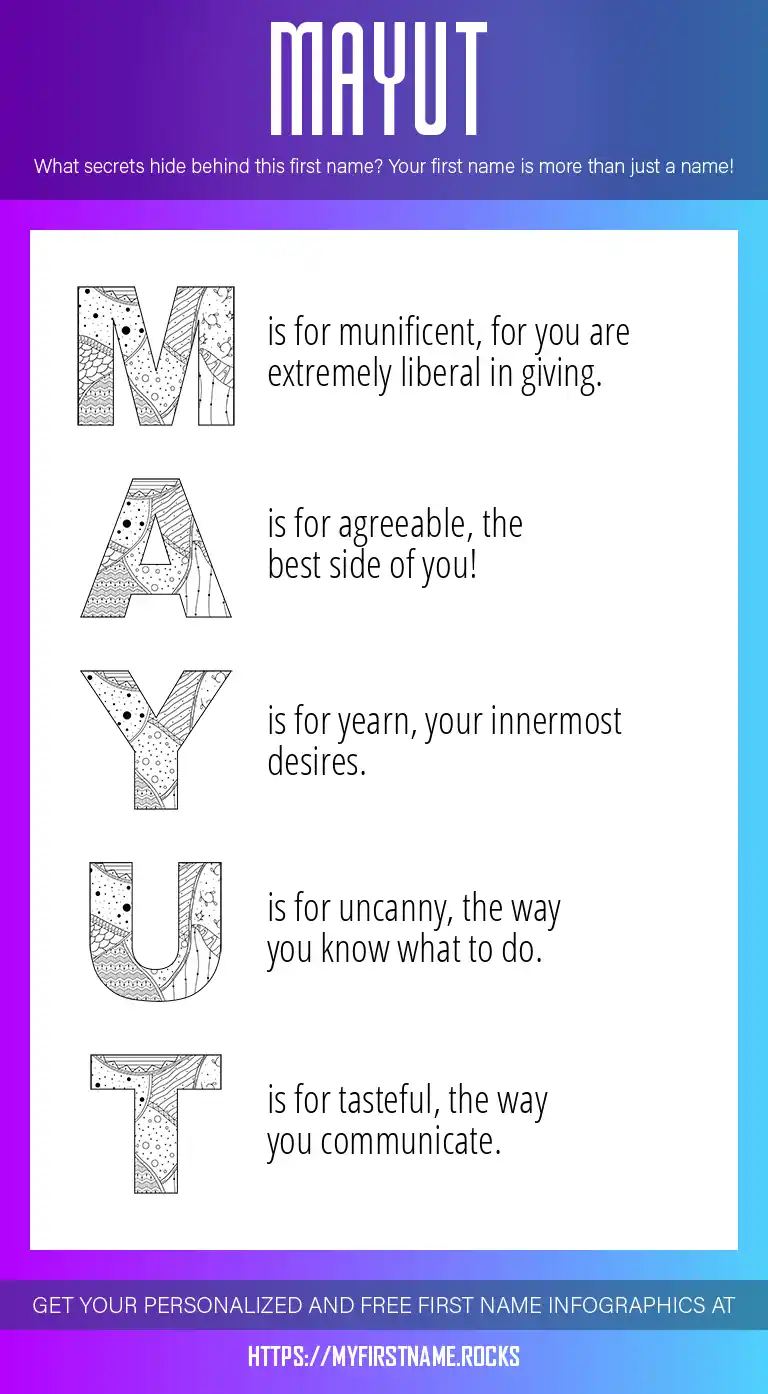 MAYUT

What secrets hide behind this first name? Your first name is more than just a name!

M is for munificent, for you are extremely liberal in giving.

A is for agreeable, the best side of you!

Y is for yearn, your innermost desires.

U is for uncanny, the way you know what to do.

T is for tasteful, the way you communicate.

GET YOUR PERSONALIZED AND FREE FIRST NAME INFOGRAPHICS AT

HTTPS://MYFIRSTNAME.ROCKS