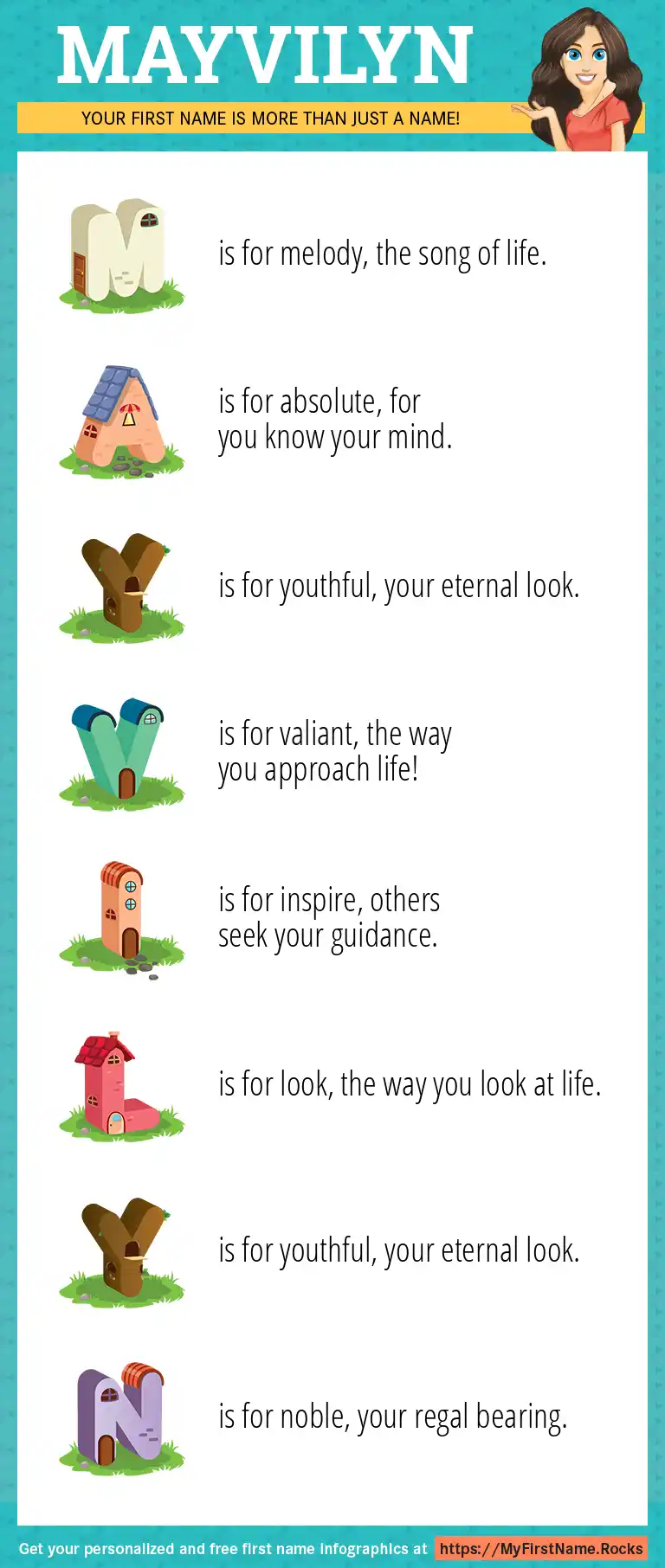 MAYVILYN

YOUR FIRST NAME IS MORE THAN JUST A NAME!

M is for melody, the song of life.

A is for absolute, for you know your mind.

Y is for youthful, your eternal look.

V is for valiant, the way you approach life!

I is for inspire, others seek your guidance.

L is for look, the way you look at life.

Y is for youthful, your eternal look.

N is for noble, your regal bearing.

Get your personalized and free first name infographics at https://MyFirstName.Rocks