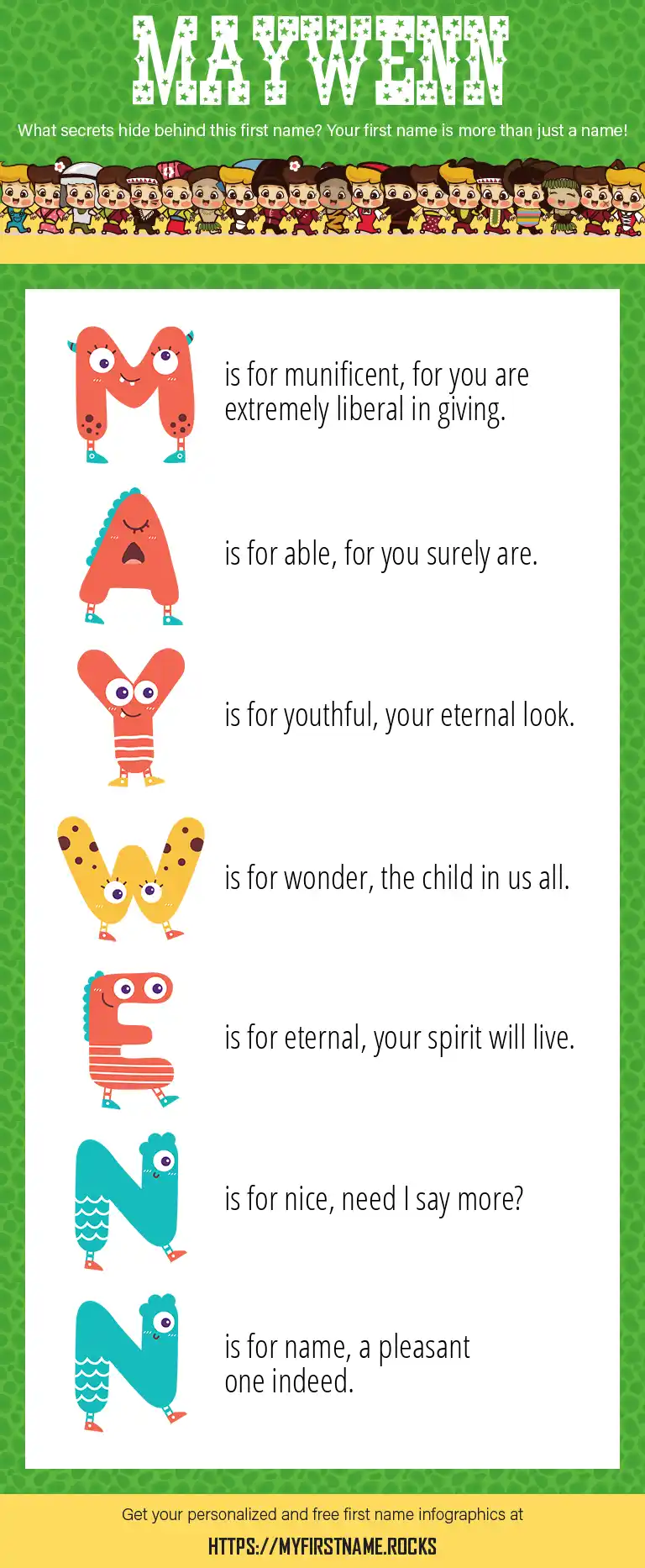 MAYWENN

What secrets hide behind this first name? Your first name is more than just a name!

M is for munificent, for you are extremely liberal in giving.

A is for able, for you surely are.

Y is for youthful, your eternal look.

W is for wonder, the child in us all.

E is for eternal, your spirit will live.

N is for nice, need I say more?

N is for name, a pleasant one indeed.

Get your personalized and free first name infographics at

HTTPS://MYFIRSTNAME.ROCKS