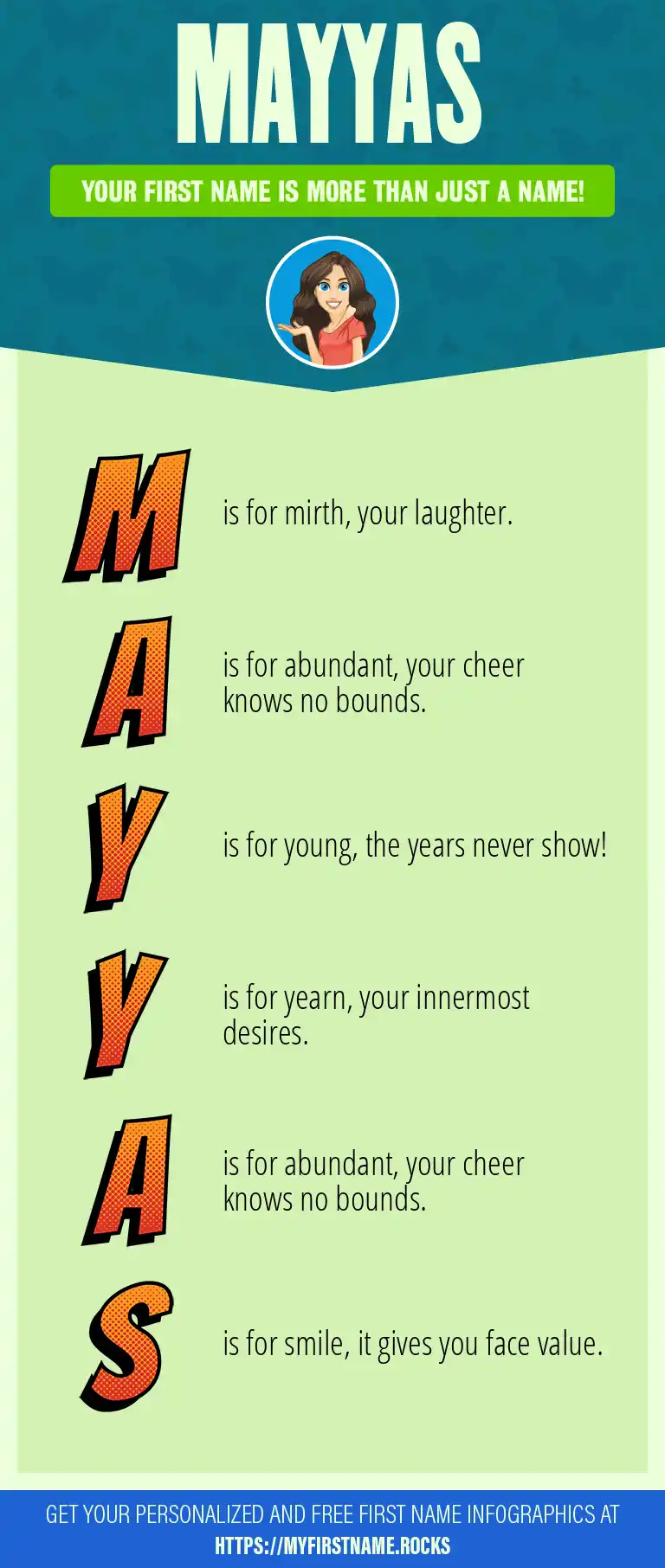 MAYYAS

YOUR FIRST NAME IS MORE THAN JUST A NAME!

M is for mirth, your laughter.

A is for abundant, your cheer knows no bounds.

Y is for young, the years never show!

Y is for yearn, your innermost desires.

A is for abundant, your cheer knows no bounds.

S is for smile, it gives you face value.

GET YOUR PERSONALIZED AND FREE FIRST NAME INFOGRAPHICS AT HTTPS://MYFIRSTNAME.ROCKS