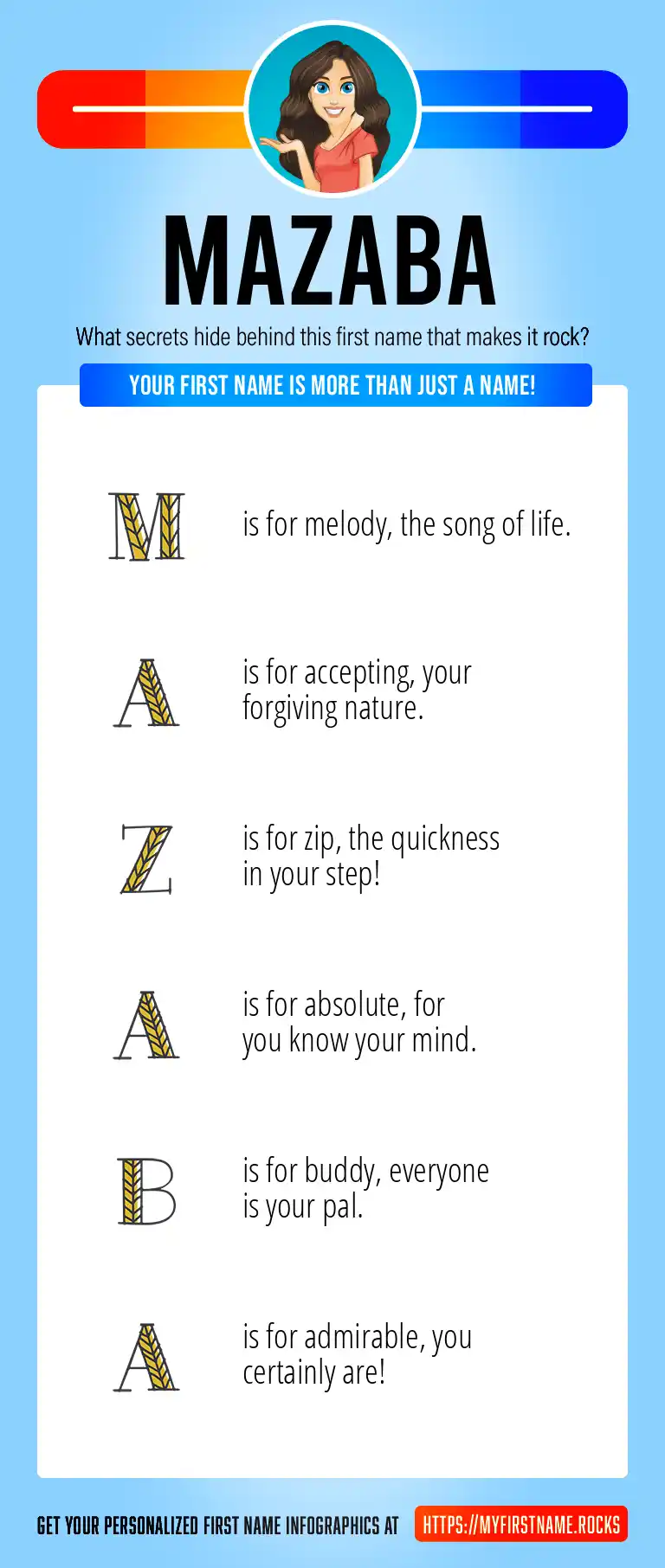 MAZABA

What secrets hide behind this first name that makes it rock?

YOUR FIRST NAME IS MORE THAN JUST A NAME!

M is for melody, the song of life.

A is for accepting, your forgiving nature.

Z is for zip, the quickness in your step!

A is for absolute, for you know your mind.

B is for buddy, everyone is your pal.

A is for admirable, you certainly are!

GET YOUR PERSONALIZED FIRST NAME INFOGRAPHICS AT HTTPS://MYFIRSTNAME.ROCKS