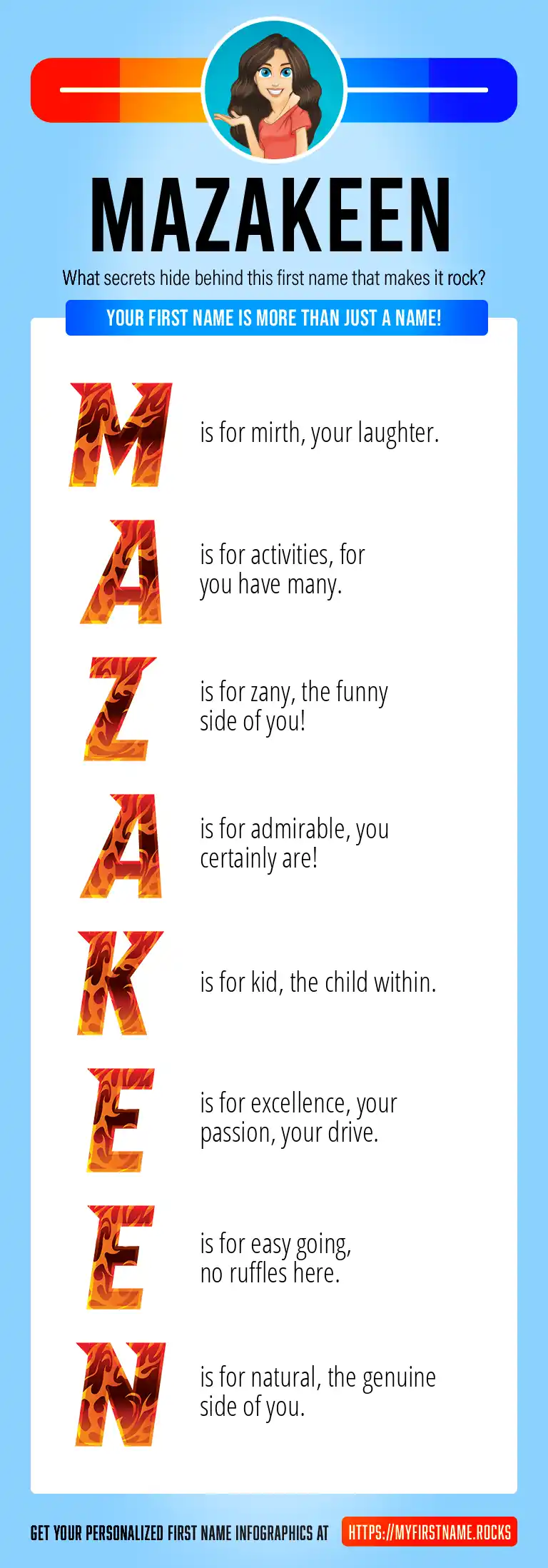 MAZAKEEN

What secrets hide behind this first name that makes it rock?

YOUR FIRST NAME IS MORE THAN JUST A NAME!

M is for mirth, your laughter.

A is for activities, for you have many.

Z is for zany, the funny side of you!

A is for admirable, you certainly are!

K is for kid, the child within.

E is for excellence, your passion, your drive.

E is for easy going, no ruffles here.

N is for natural, the genuine side of you.

GET YOUR PERSONALIZED FIRST NAME INFOGRAPHICS AT HTTPS://MYFIRSTNAME.ROCKS