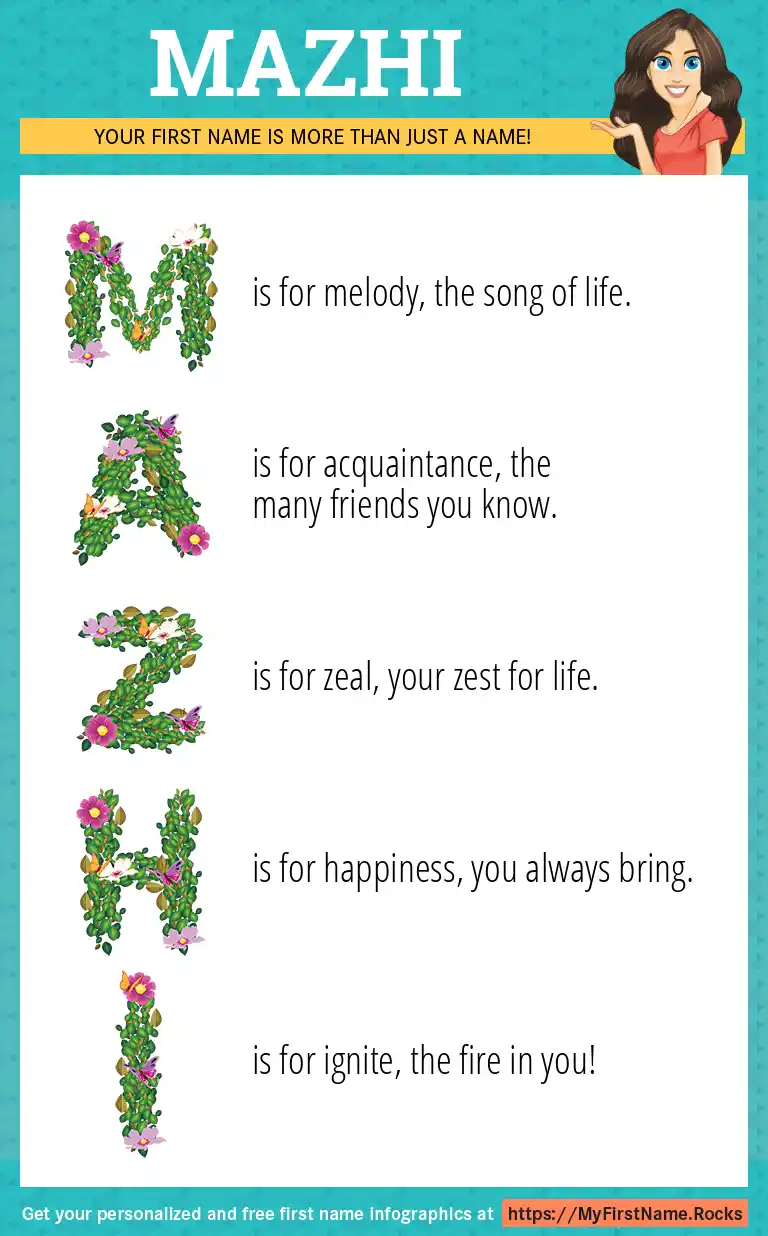 MAZHI

YOUR FIRST NAME IS MORE THAN JUST A NAME!

M is for melody, the song of life.

A is for acquaintance, the many friends you know.

Z is for zeal, your zest for life.

H is for happiness, you always bring.

I is for ignite, the fire in you!

Get your personalized and free first name infographics at https://MyFirstName.Rocks