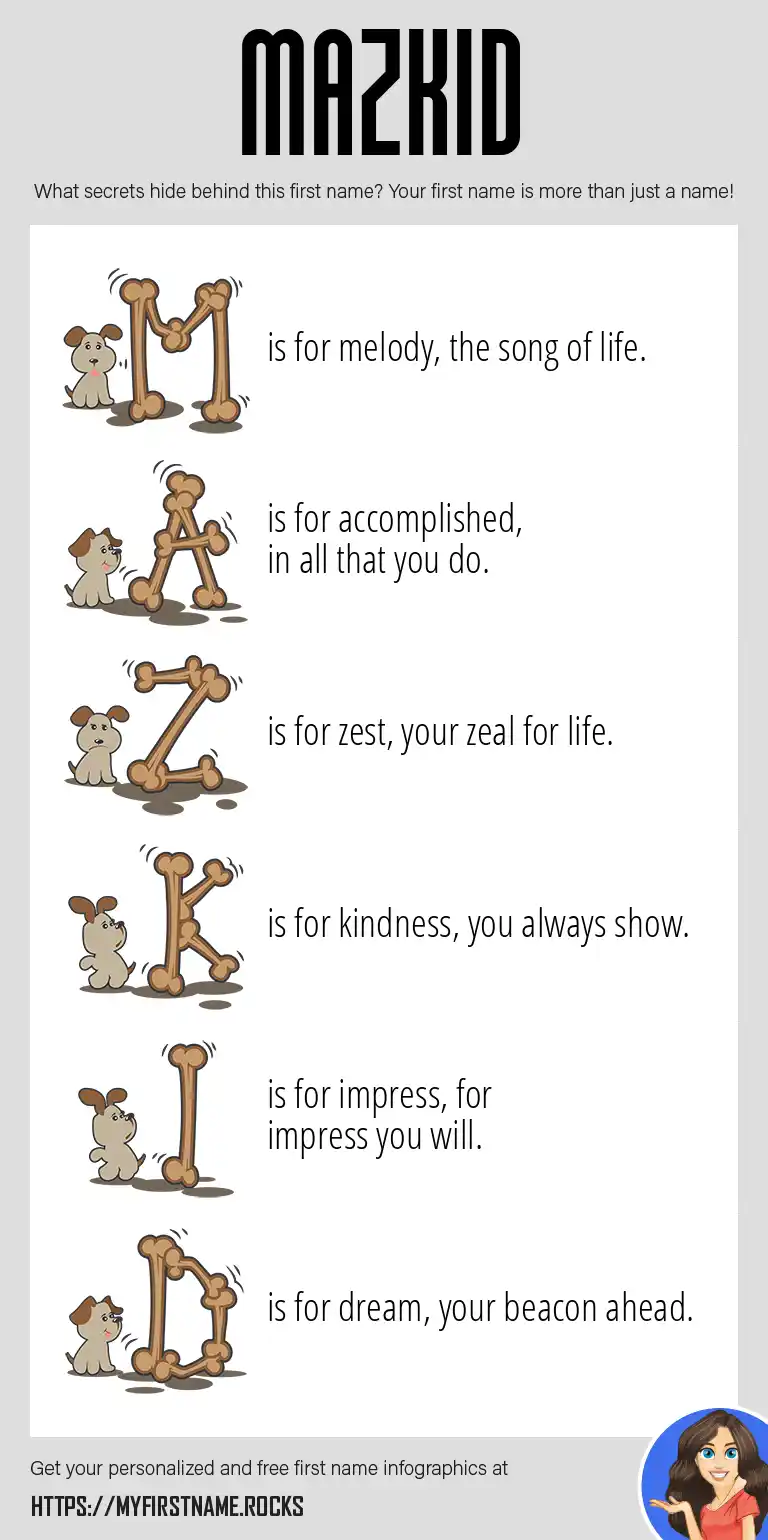 MAZKID

What secrets hide behind this first name? Your first name is more than just a name!

M is for melody, the song of life.

A is for accomplished, in all that you do.

Z is for zest, your zeal for life.

K is for kindness, you always show.

I is for impress, for impress you will.

D is for dream, your beacon ahead.

Get your personalized and free first name infographics at

HTTPS://MYFIRSTNAME.ROCKS