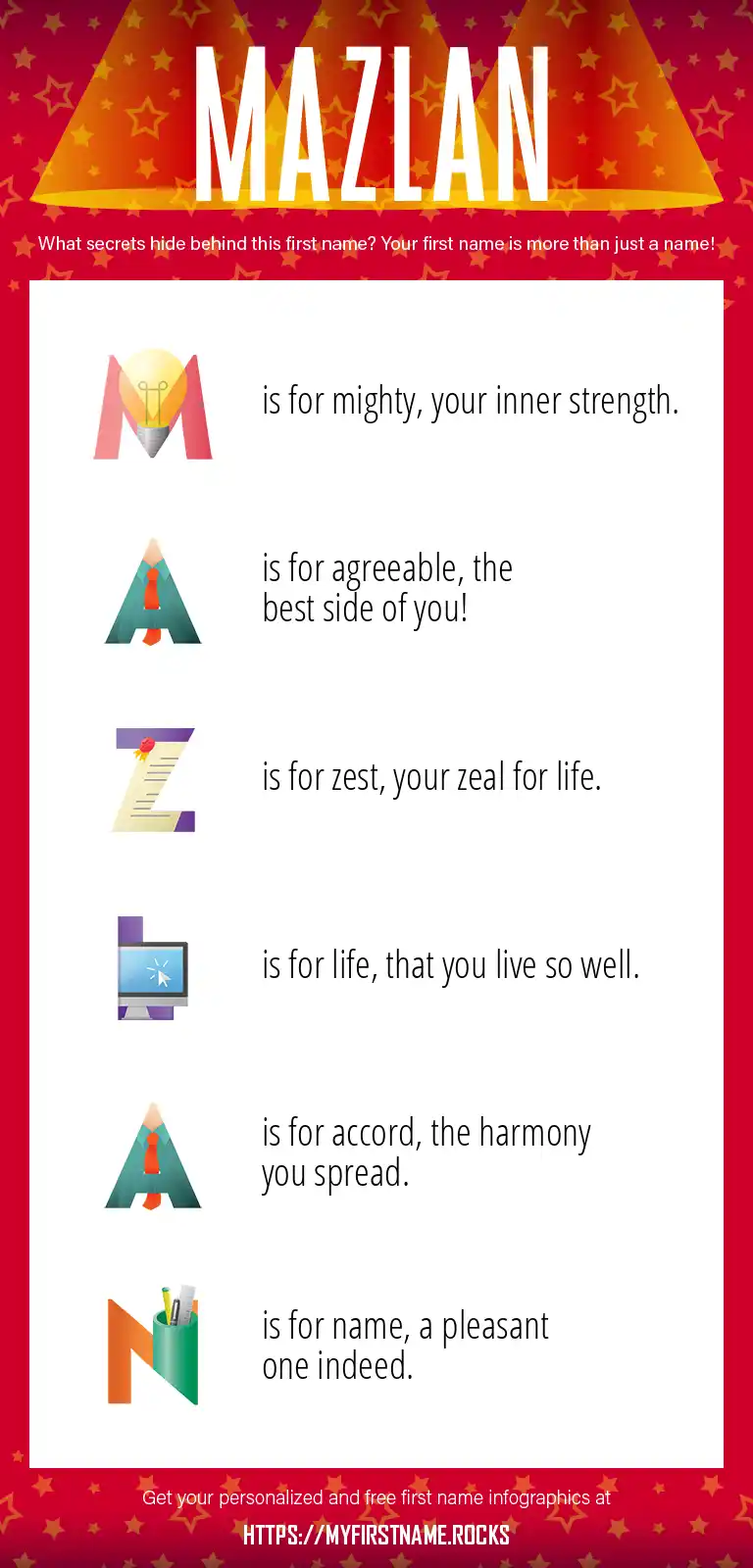 MAZLAN

What secrets hide behind this first name? Your first name is more than just a name!

M is for mighty, your inner strength.

A is for agreeable, the best side of you!

Z is for zest, your zeal for life.

L is for life, that you live so well.

A is for accord, the harmony you spread.

N is for name, a pleasant one indeed.

Get your personalized and free first name infographics at

HTTPS://MYFIRSTNAME.ROCKS