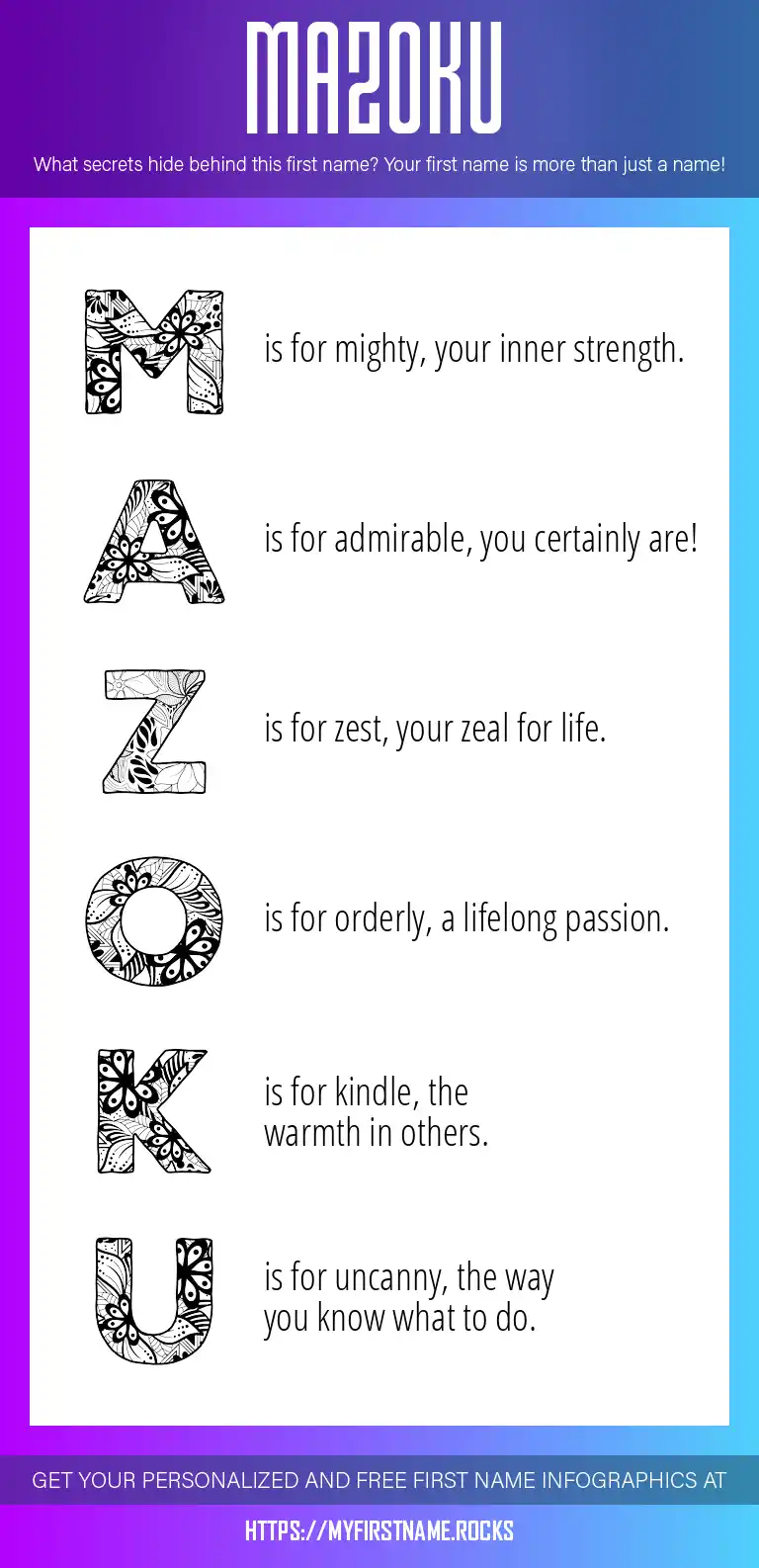 MAZOKU

What secrets hide behind this first name? Your first name is more than just a name!

M is for mighty, your inner strength.

A is for admirable, you certainly are!

Z is for zest, your zeal for life.

O is for orderly, a lifelong passion.

K is for kindle, the warmth in others.

U is for uncanny, the way you know what to do.

GET YOUR PERSONALIZED AND FREE FIRST NAME INFOGRAPHICS AT

HTTPS://MYFIRSTNAME.ROCKS