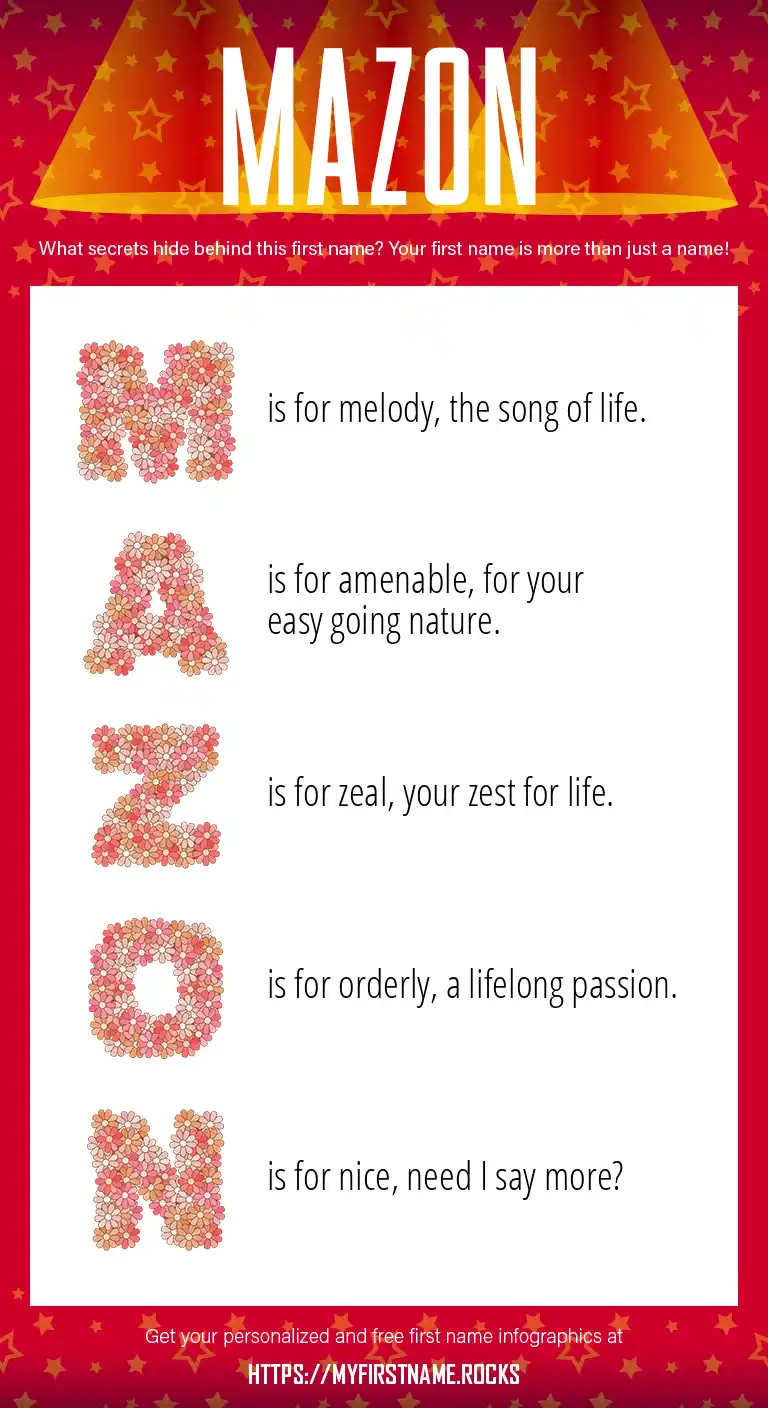 MAZON

What secrets hide behind this first name? Your first name is more than just a name!

M is for melody, the song of life.

A is for amenable, for your easy going nature.

Z is for zeal, your zest for life.

O is for orderly, a lifelong passion.

N is for nice, need I say more?

Get your personalized and free first name infographics at

HTTPS://MYFIRSTNAME.ROCKS