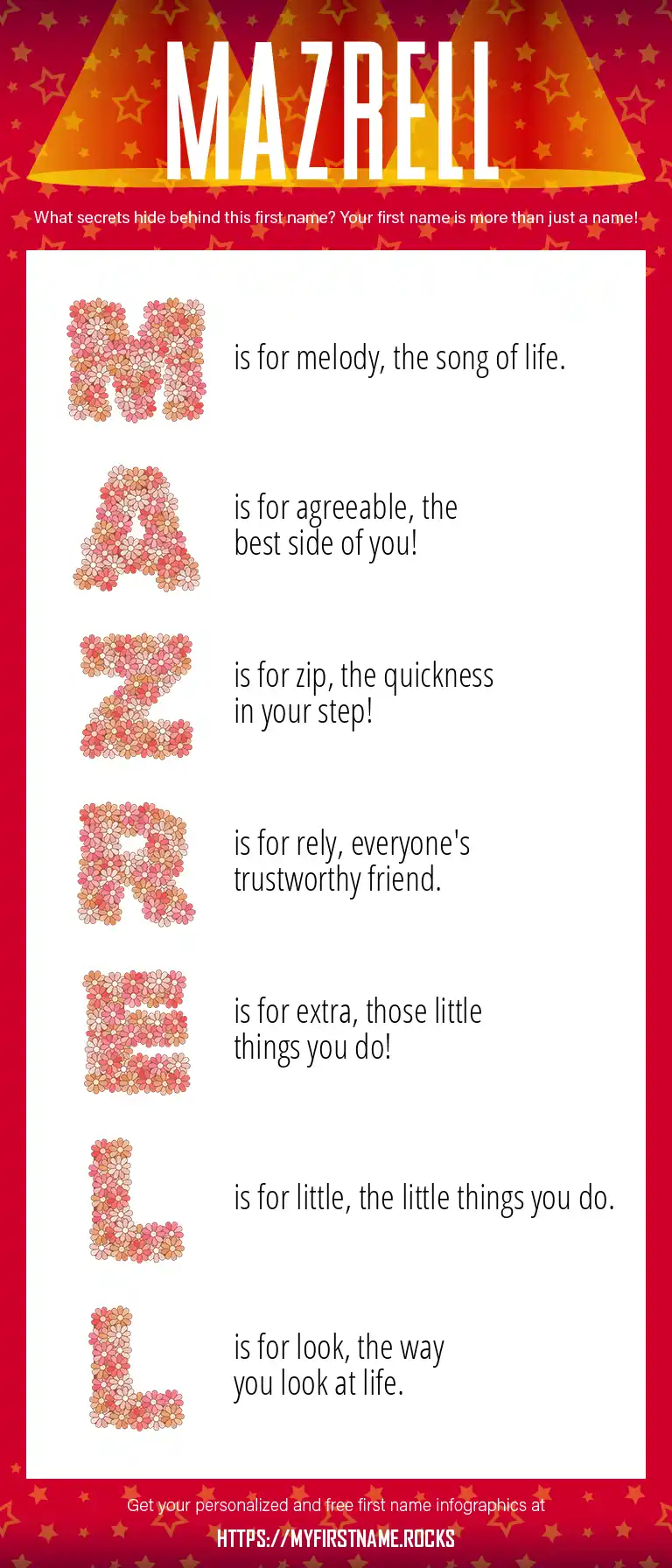 MAZRELL

What secrets hide behind this first name? Your first name is more than just a name!

M is for melody, the song of life.

A is for agreeable, the best side of you!

Z is for zip, the quickness in your step!

R is for rely, everyone's trustworthy friend.

E is for extra, those little things you do!

L is for little, the little things you do.

L is for look, the way you look at life.

Get your personalized and free first name infographics at

HTTPS://MYFIRSTNAME.ROCKS