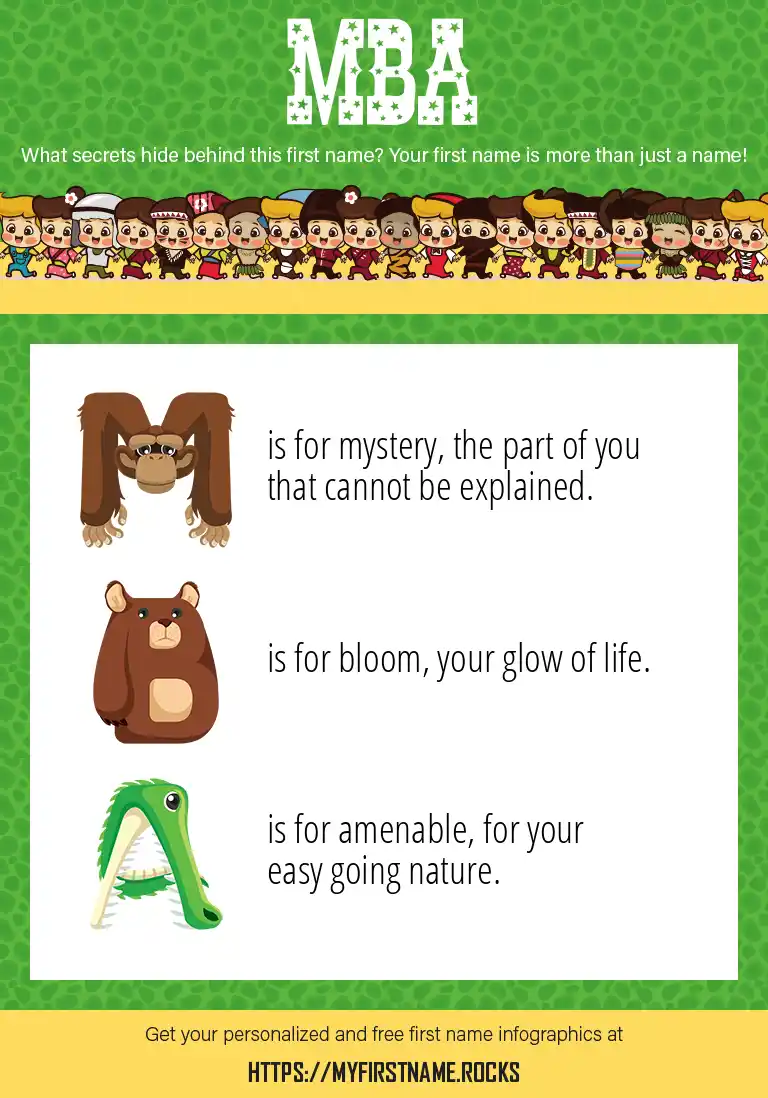 MBA

What secrets hide behind this first name? Your first name is more than just a name!

M is for mystery, the part of you that cannot be explained.

B is for bloom, your glow of life.

A is for amenable, for your easy going nature.

Get your personalized and free first name infographics at

HTTPS://MYFIRSTNAME.ROCKS