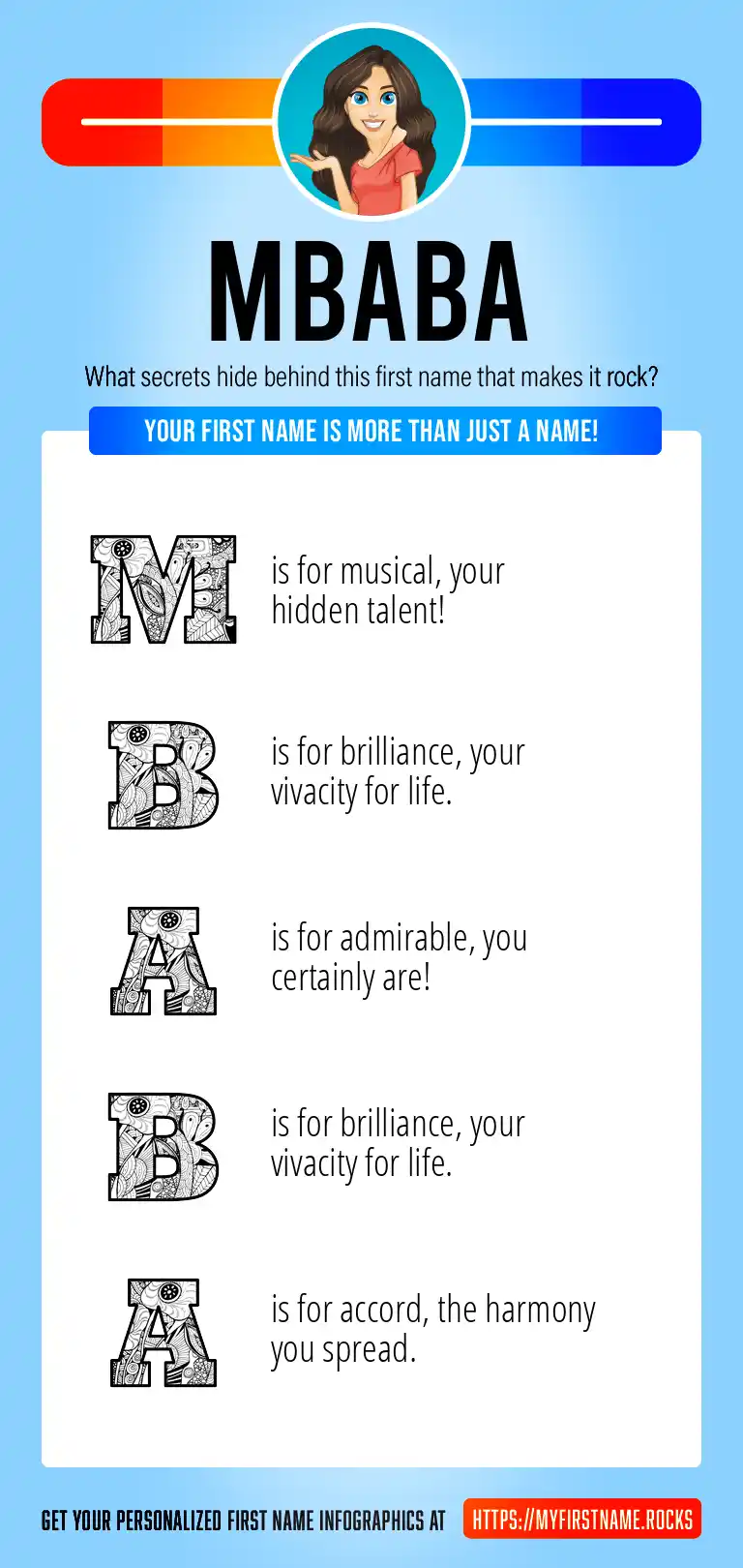 MBABA

What secrets hide behind this first name that makes it rock?

YOUR FIRST NAME IS MORE THAN JUST A NAME!

M is for musical, your hidden talent!

B is for brilliance, your vivacity for life.

A is for admirable, you certainly are!

B is for brilliance, your vivacity for life.

A is for accord, the harmony you spread.

GET YOUR PERSONALIZED FIRST NAME INFOGRAPHICS AT HTTPS://MYFIRSTNAME.ROCKS