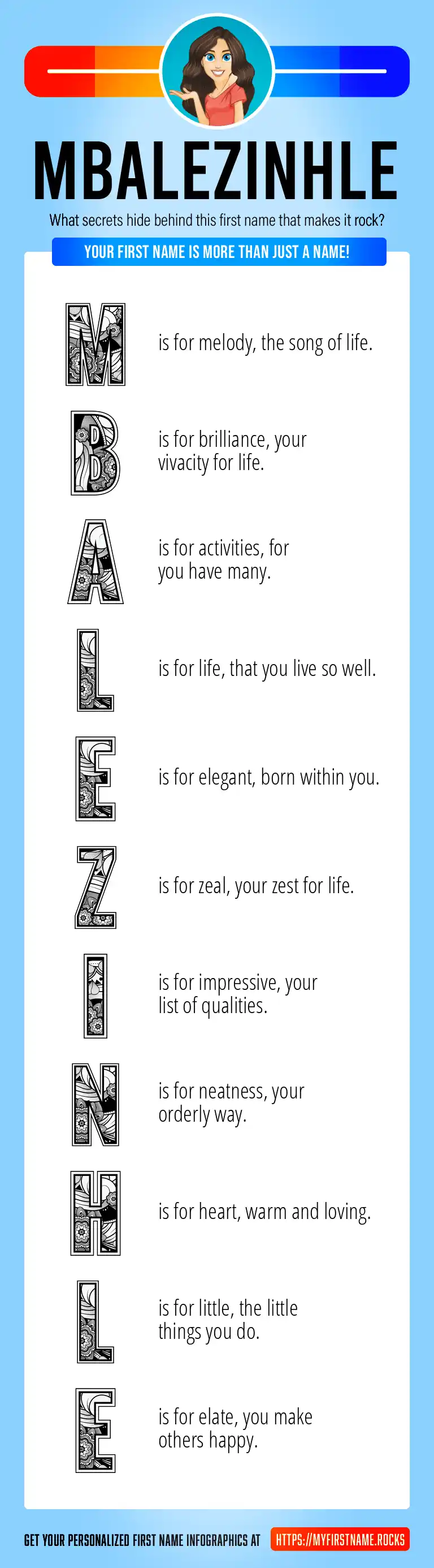 MBALEZINHLE

What secrets hide behind this first name that makes it rock?

YOUR FIRST NAME IS MORE THAN JUST A NAME!

M is for melody, the song of life.

B is for brilliance, your vivacity for life.

A is for activities, for you have many.

L is for life, that you live so well.

E is for elegant, born within you.

Z is for zeal, your zest for life.

I is for impressive, your list of qualities.

N is for neatness, your orderly way.

H is for heart, warm and loving.

L is for little, the little things you do.

E is for elate, you make others happy.

GET YOUR PERSONALIZED FIRST NAME INFOGRAPHICS AT HTTPS://MYFIRSTNAME.ROCKS