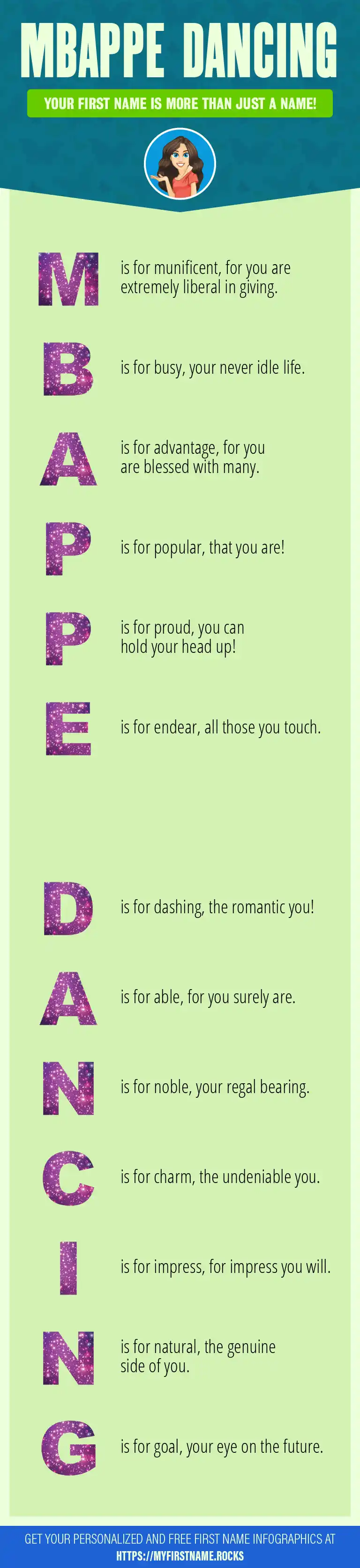 MBAPPE DANCING

YOUR FIRST NAME IS MORE THAN JUST A NAME!

M is for munificent, for you are extremely liberal in giving.

B is for busy, your never idle life.

A is for advantage, for you are blessed with many.

P is for popular, that you are!

P is for proud, you can hold your head up!

E is for endear, all those you touch.

D is for dashing, the romantic you!

A is for able, for you surely are.

N is for noble, your regal bearing.

C is for charm, the undeniable you.

I is for impress, for impress you will.

N is for natural, the genuine side of you.

G is for goal, your eye on the future.

GET YOUR PERSONALIZED AND FREE FIRST NAME INFOGRAPHICS AT HTTPS://MYFIRSTNAME.ROCKS