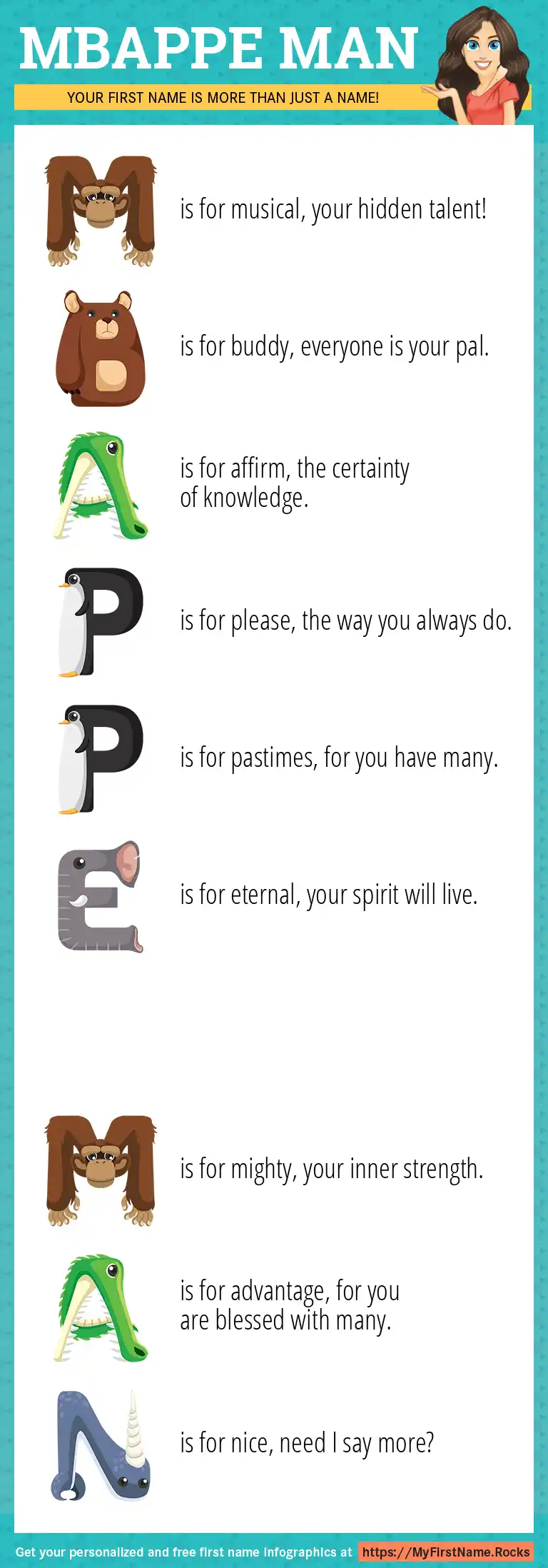 MBAPPE MAN

YOUR FIRST NAME IS MORE THAN JUST A NAME!

M is for musical, your hidden talent!

B is for buddy, everyone is your pal.

A is for affirm, the certainty of knowledge.

P is for please, the way you always do.

P is for pastimes, for you have many.

E is for eternal, your spirit will live.

M is for mighty, your inner strength.

A is for advantage, for you are blessed with many.

N is for nice, need I say more?

Get your personalized and free first name infographics at https://MyFirstName.Rocks