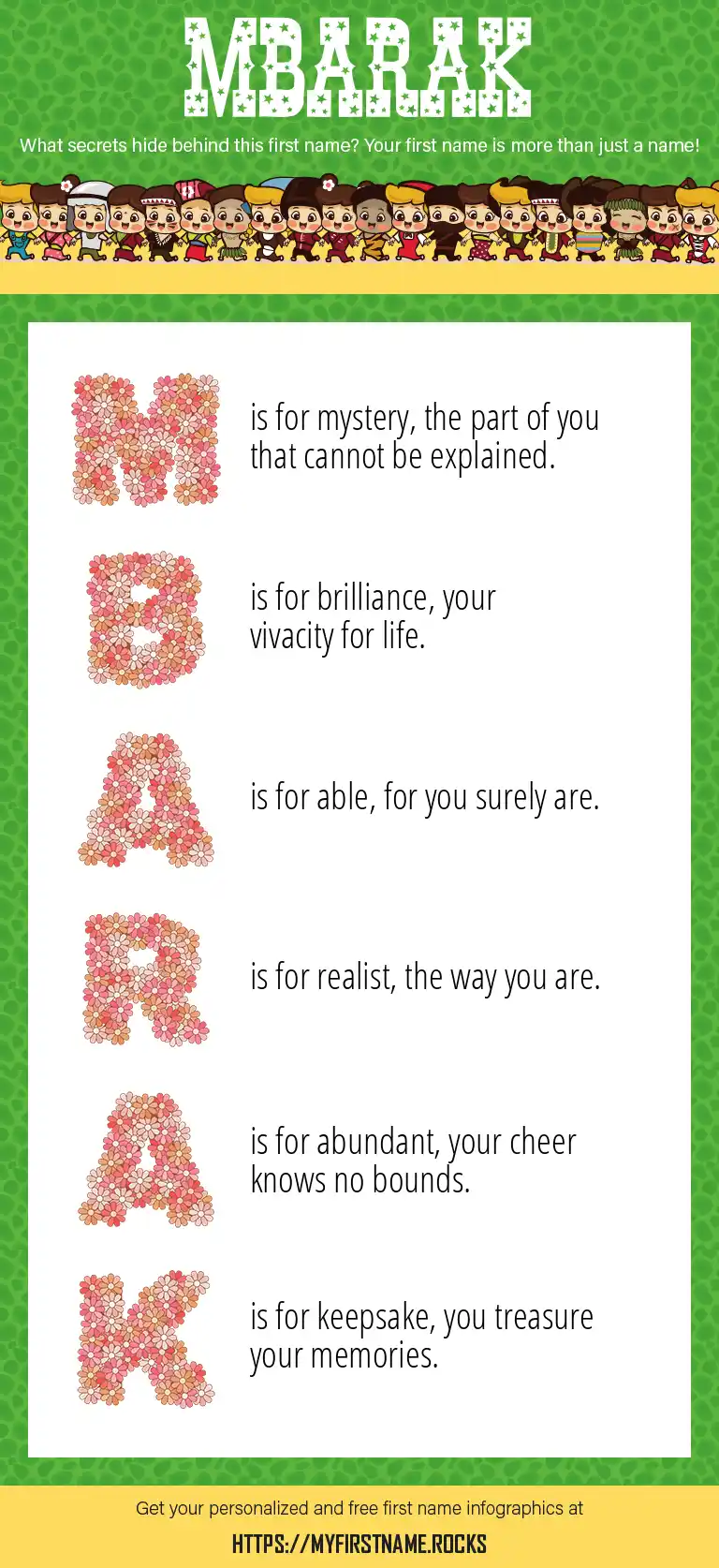 MBARAK

What secrets hide behind this first name? Your first name is more than just a name!

M is for mystery, the part of you that cannot be explained.

B is for brilliance, your vivacity for life.

A is for able, for you surely are.

R is for realist, the way you are.

A is for abundant, your cheer knows no bounds.

K is for keepsake, you treasure your memories.

Get your personalized and free first name infographics at

HTTPS://MYFIRSTNAME.ROCKS