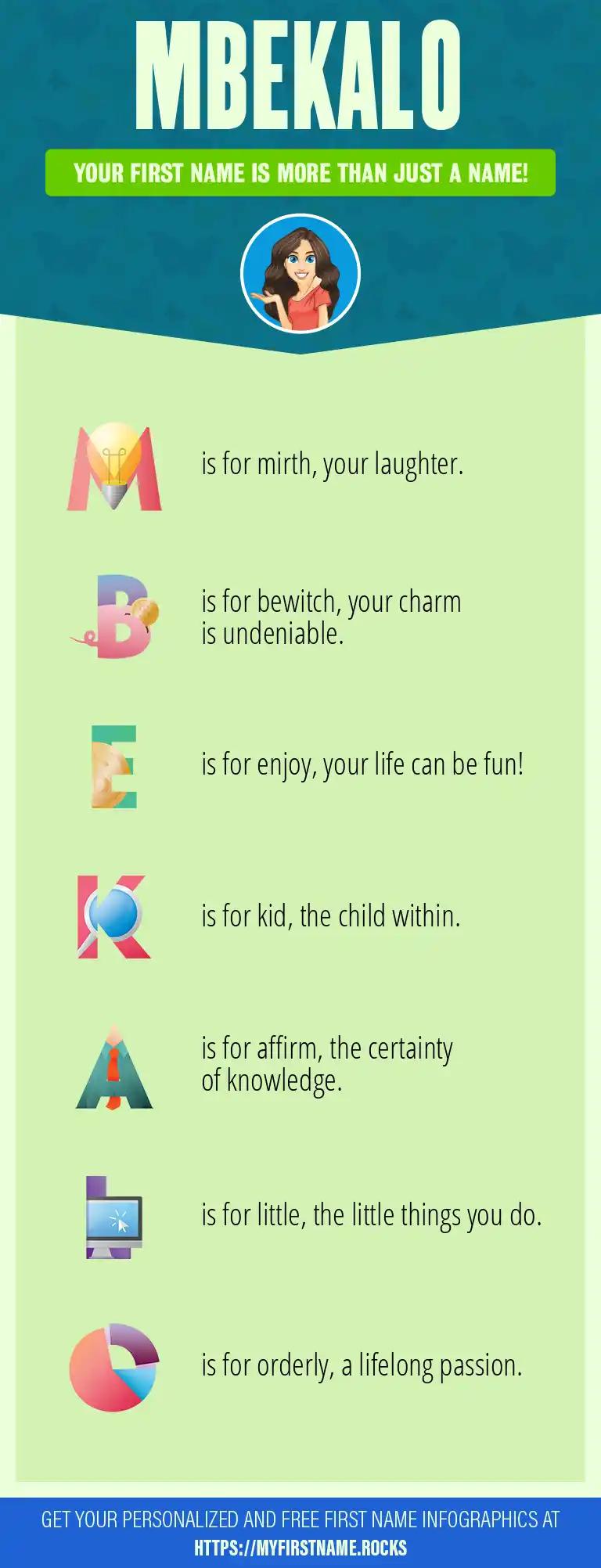 MBEKALO

YOUR FIRST NAME IS MORE THAN JUST A NAME!

M is for mirth, your laughter.

B is for bewitch, your charm is undeniable.

E is for enjoy, your life can be fun!

K is for kid, the child within.

A is for affirm, the certainty of knowledge.

L is for little, the little things you do.

O is for orderly, a lifelong passion.

GET YOUR PERSONALIZED AND FREE FIRST NAME INFOGRAPHICS AT HTTPS://MYFIRSTNAME.ROCKS