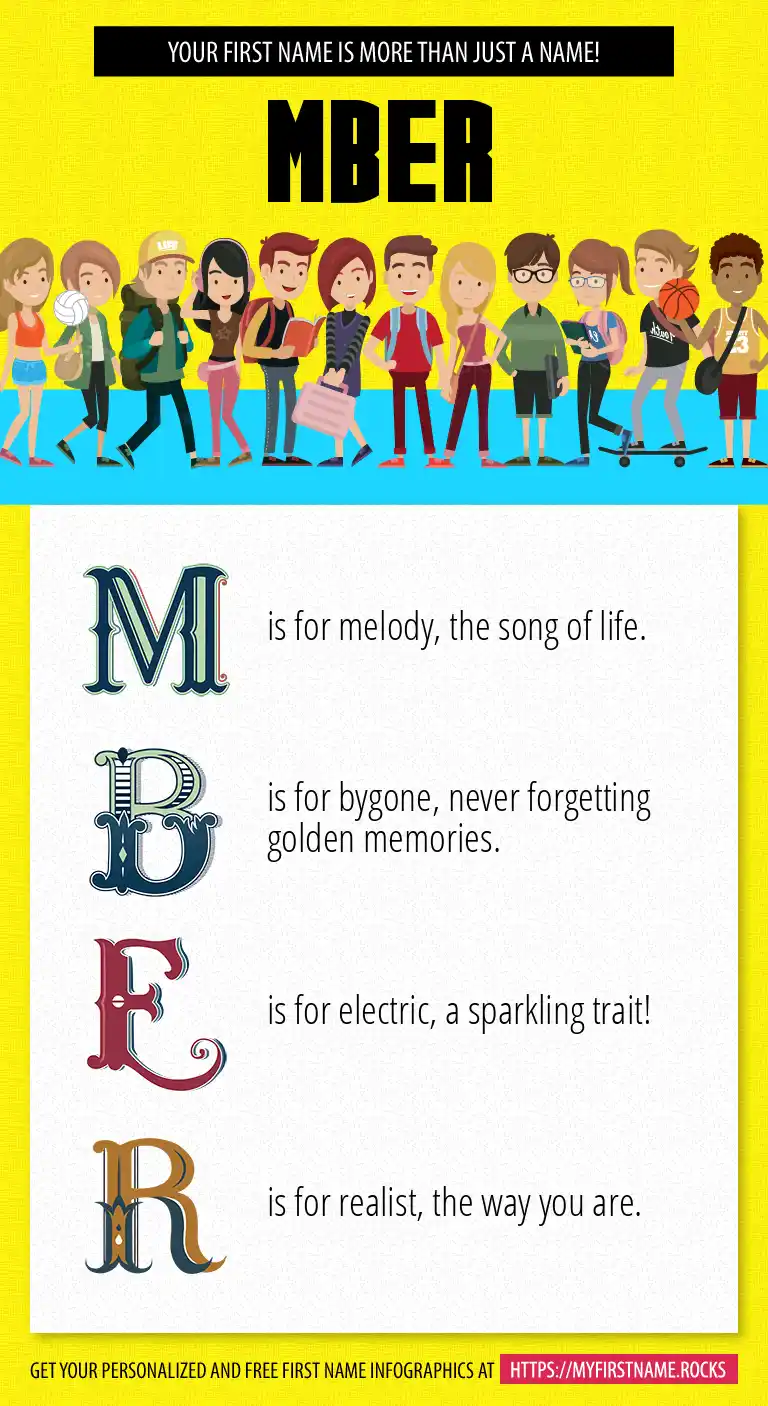 YOUR FIRST NAME IS MORE THAN JUST A NAME!

MBER

M is for melody, the song of life.

B is for bygone, never forgetting golden memories.

E is for electric, a sparkling trait!

R is for realist, the way you are.

GET YOUR PERSONALIZED AND FREE FIRST NAME INFOGRAPHICS AT HTTPS://MYFIRSTNAME.ROCKS