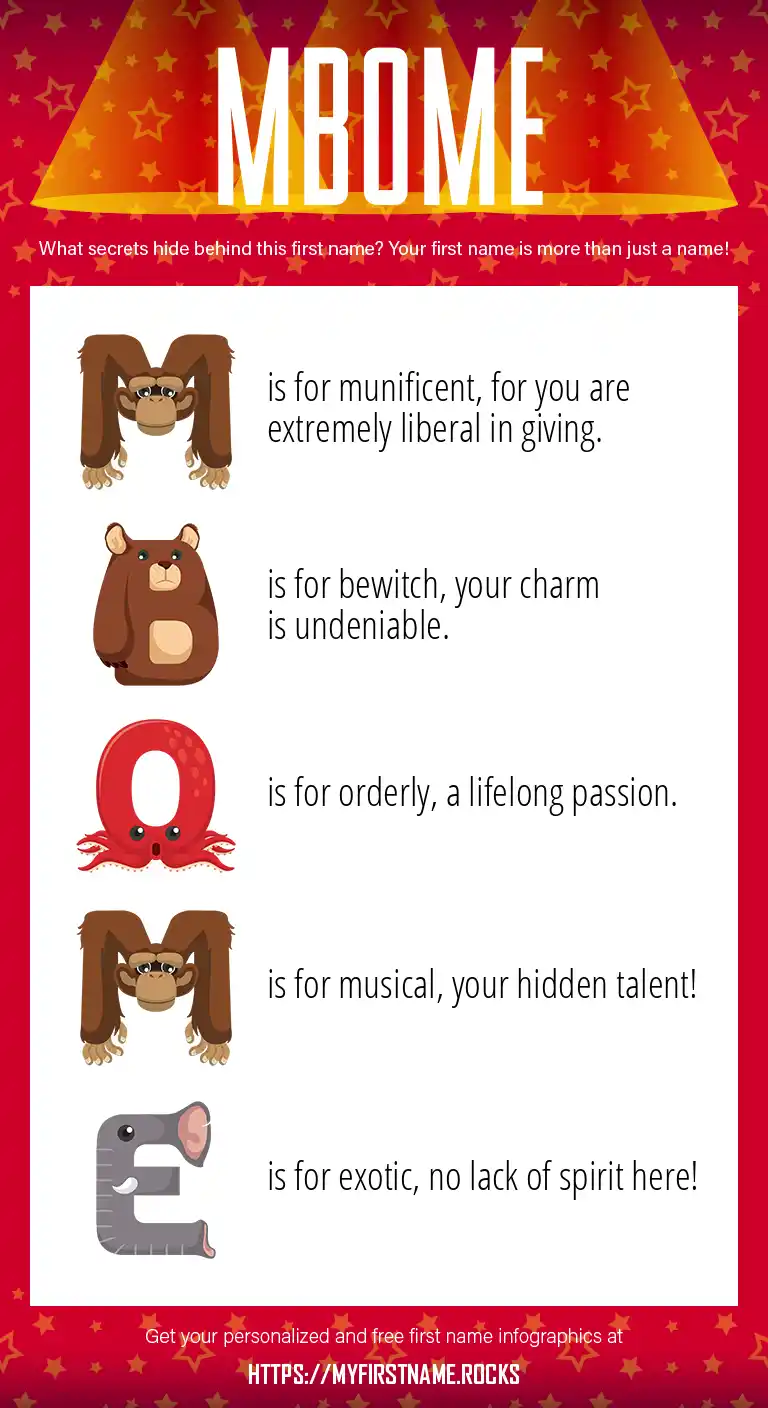 MBOME

What secrets hide behind this first name? Your first name is more than just a name!

M is for munificent, for you are extremely liberal in giving.

B is for bewitch, your charm is undeniable.

O is for orderly, a lifelong passion.

M is for musical, your hidden talent!

E is for exotic, no lack of spirit here!

Get your personalized and free first name infographics at

HTTPS://MYFIRSTNAME.ROCKS