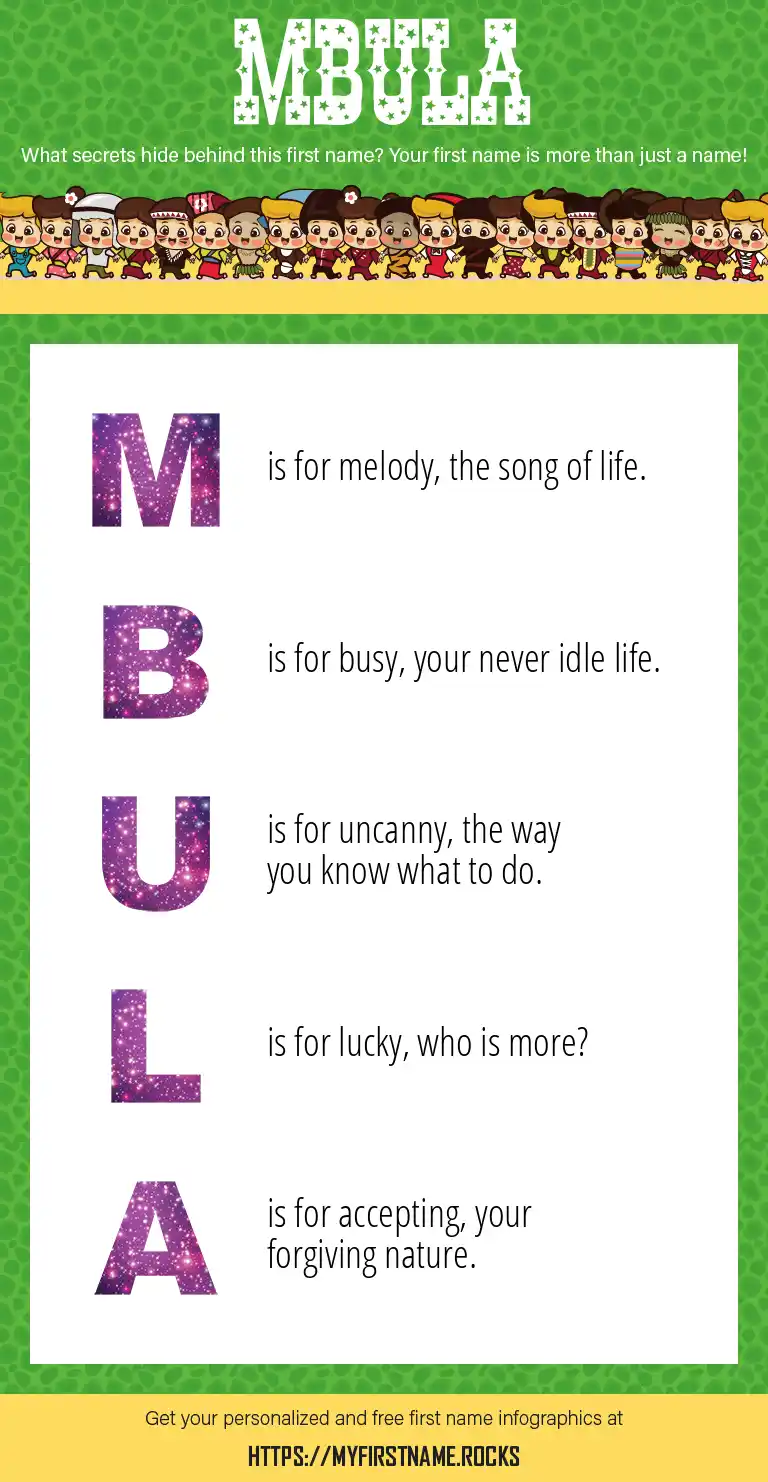 MBULA

What secrets hide behind this first name? Your first name is more than just a name!

M is for melody, the song of life.

B is for busy, your never idle life.

U is for uncanny, the way you know what to do.

L is for lucky, who is more?

A is for accepting, your forgiving nature.

Get your personalized and free first name infographics at

HTTPS://MYFIRSTNAME.ROCKS