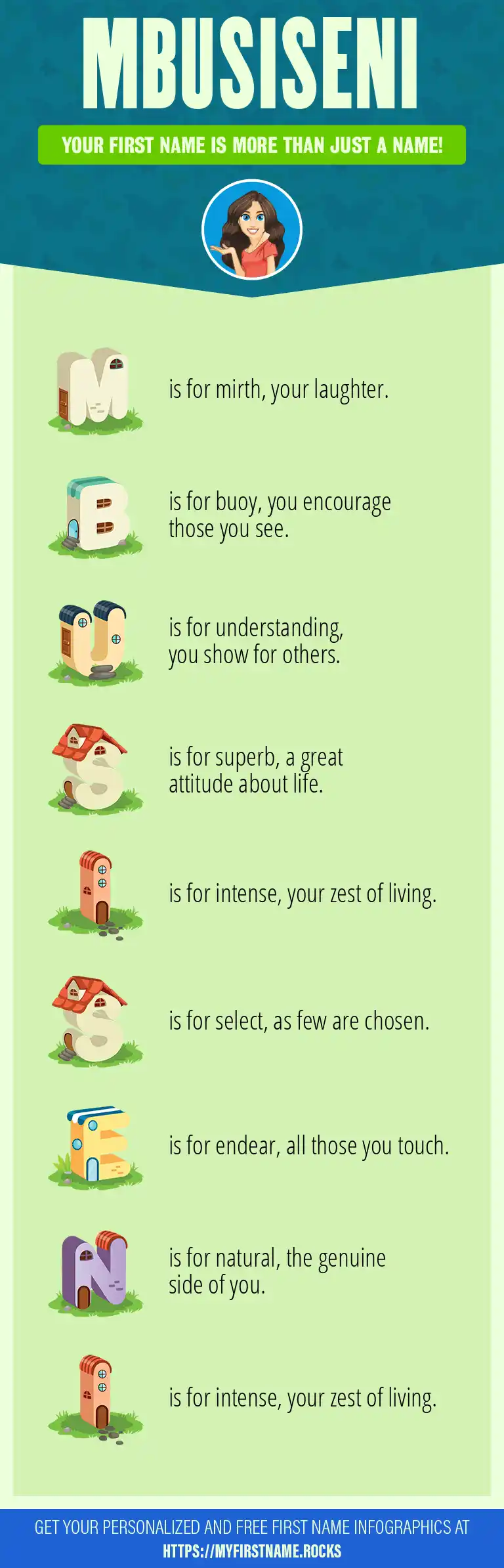 MBUSISENI

YOUR FIRST NAME IS MORE THAN JUST A NAME!

M is for mirth, your laughter.

B is for buoy, you encourage those you see.

U is for understanding, you show for others.

S is for superb, a great attitude about life.

I is for intense, your zest of living.

S is for select, as few are chosen.

E is for endear, all those you touch.

N is for natural, the genuine side of you.

I is for intense, your zest of living.

GET YOUR PERSONALIZED AND FREE FIRST NAME INFOGRAPHICS AT HTTPS://MYFIRSTNAME.ROCKS