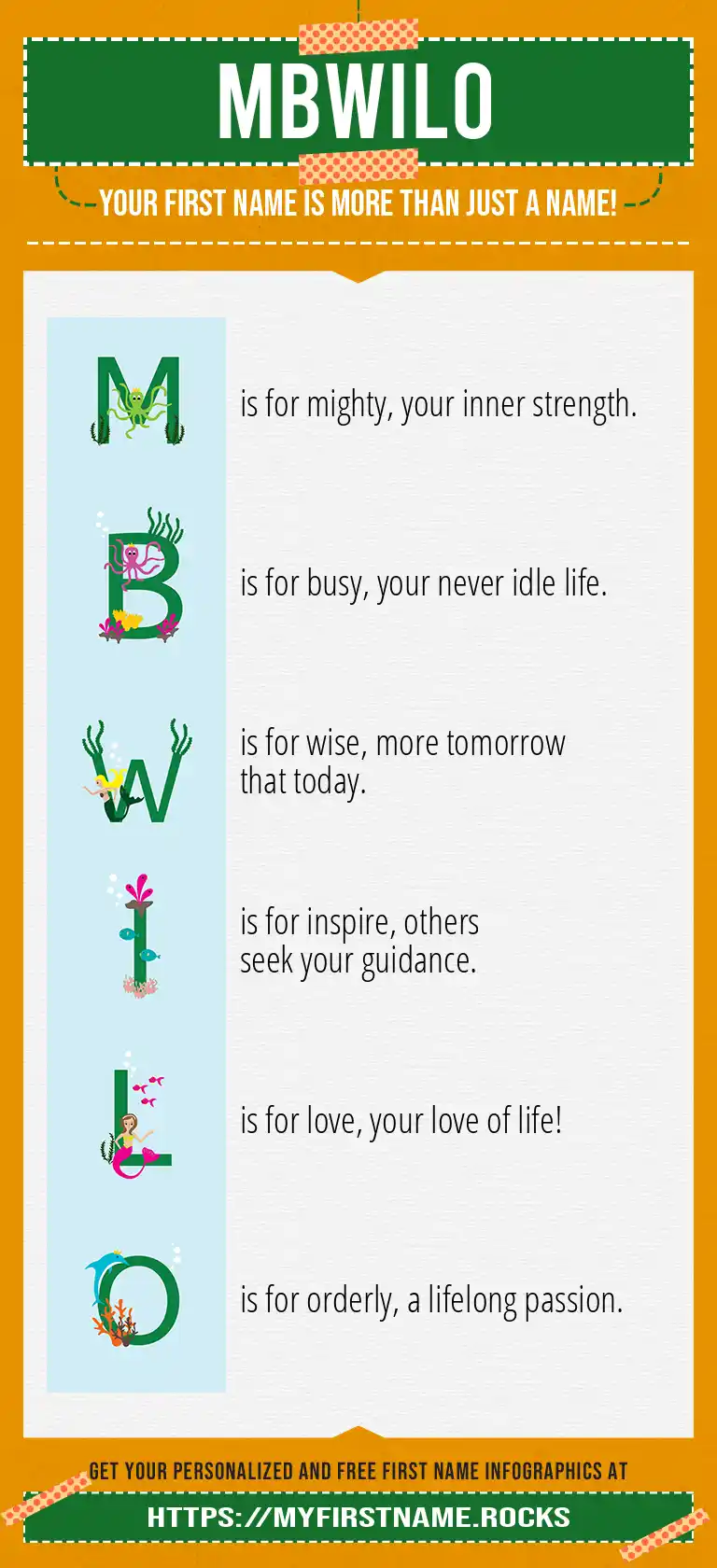 MBWILO

YOUR FIRST NAME IS MORE THAN JUST A NAME!

M is for mighty, your inner strength.

B is for busy, your never idle life.

W is for wise, more tomorrow that today.

I is for inspire, others seek your guidance.

L is for love, your love of life!

O is for orderly, a lifelong passion.

GET YOUR PERSONALIZED AND FREE FIRST NAME INFOGRAPHICS AT

HTTPS://MYFIRSTNAME.ROCKS