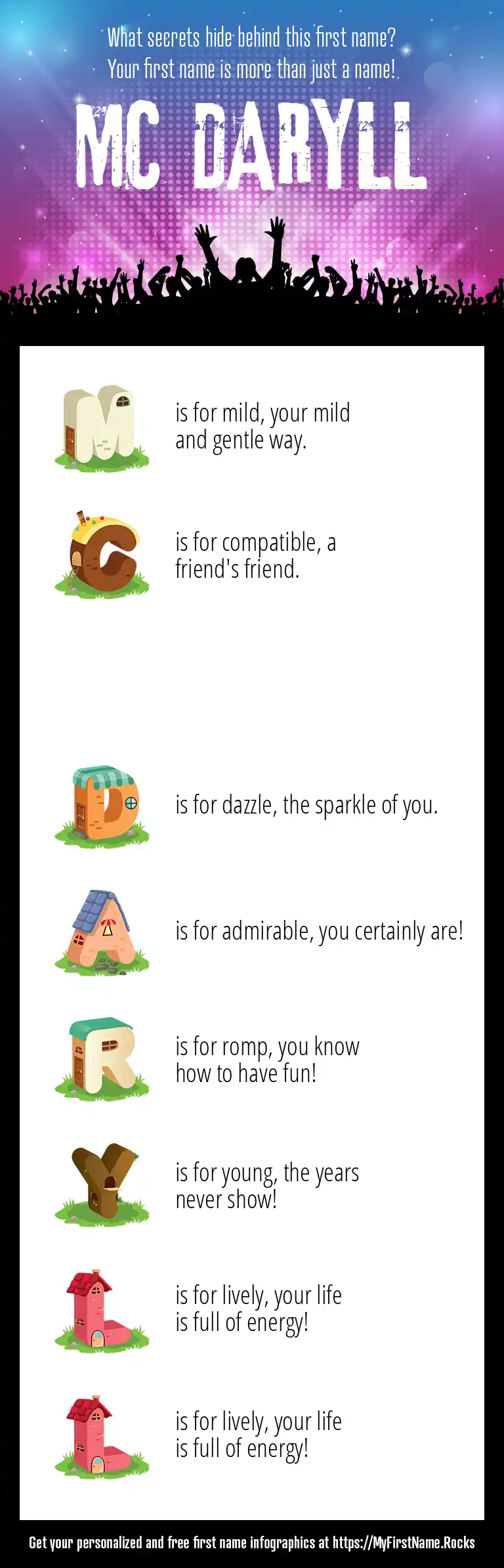 What secrets hide behind this first name?
Your first name is more than just a name!

MC DARYLL

M is for mild, your mild and gentle way.

C is for compatible, a friend's friend.

D is for dazzle, the sparkle of you.

A is for admirable, you certainly are!

R is for romp, you know how to have fun!

Y is for young, the years never show!

L is for lively, your life is full of energy!

L is for lively, your life is full of energy!

Get your personalized and free first name infographics at https://MyFirstName.Rocks