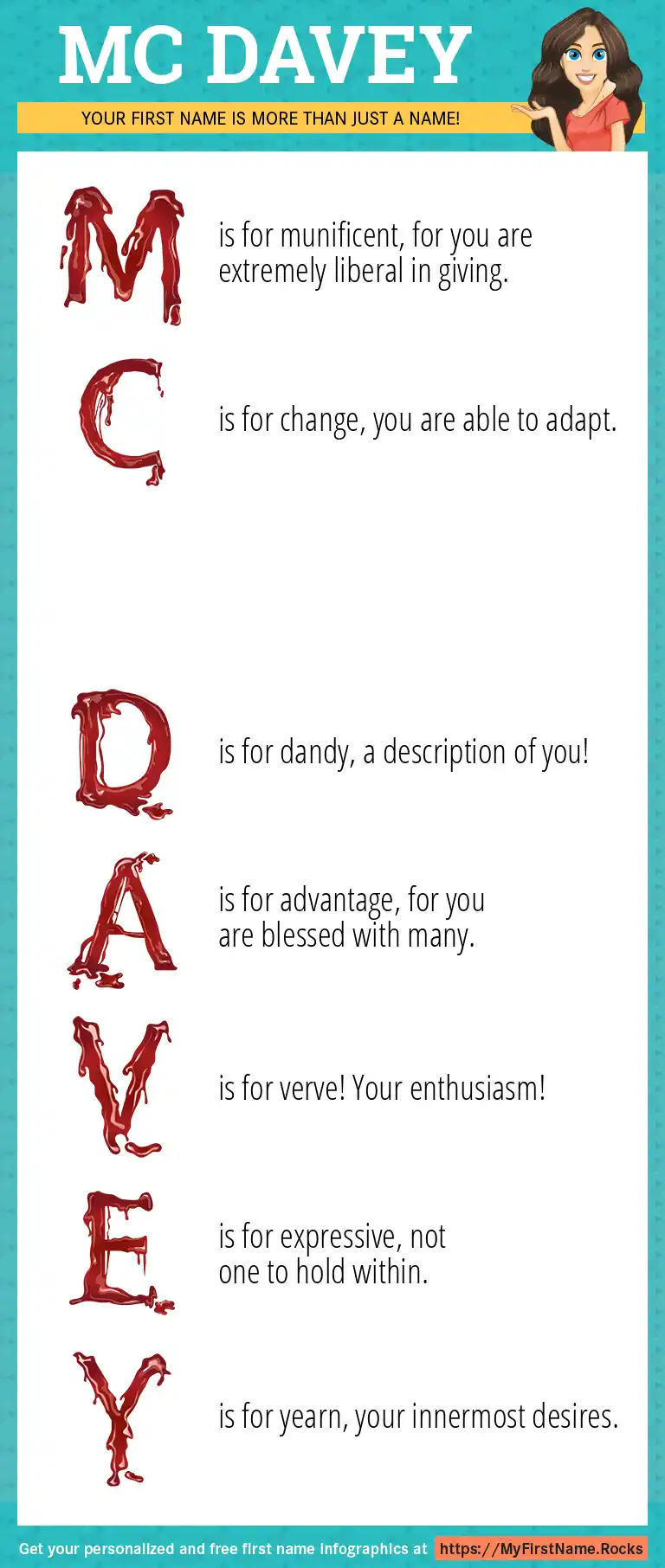 MC DAVEY

YOUR FIRST NAME IS MORE THAN JUST A NAME!

M is for munificent, for you are extremely liberal in giving.

C is for change, you are able to adapt.

D is for dandy, a description of you!

A is for advantage, for you are blessed with many.

V is for verve! Your enthusiasm!

E is for expressive, not one to hold within.

Y is for yearn, your innermost desires.

Get your personalized and free first name infographics at https://MyFirstName.Rocks