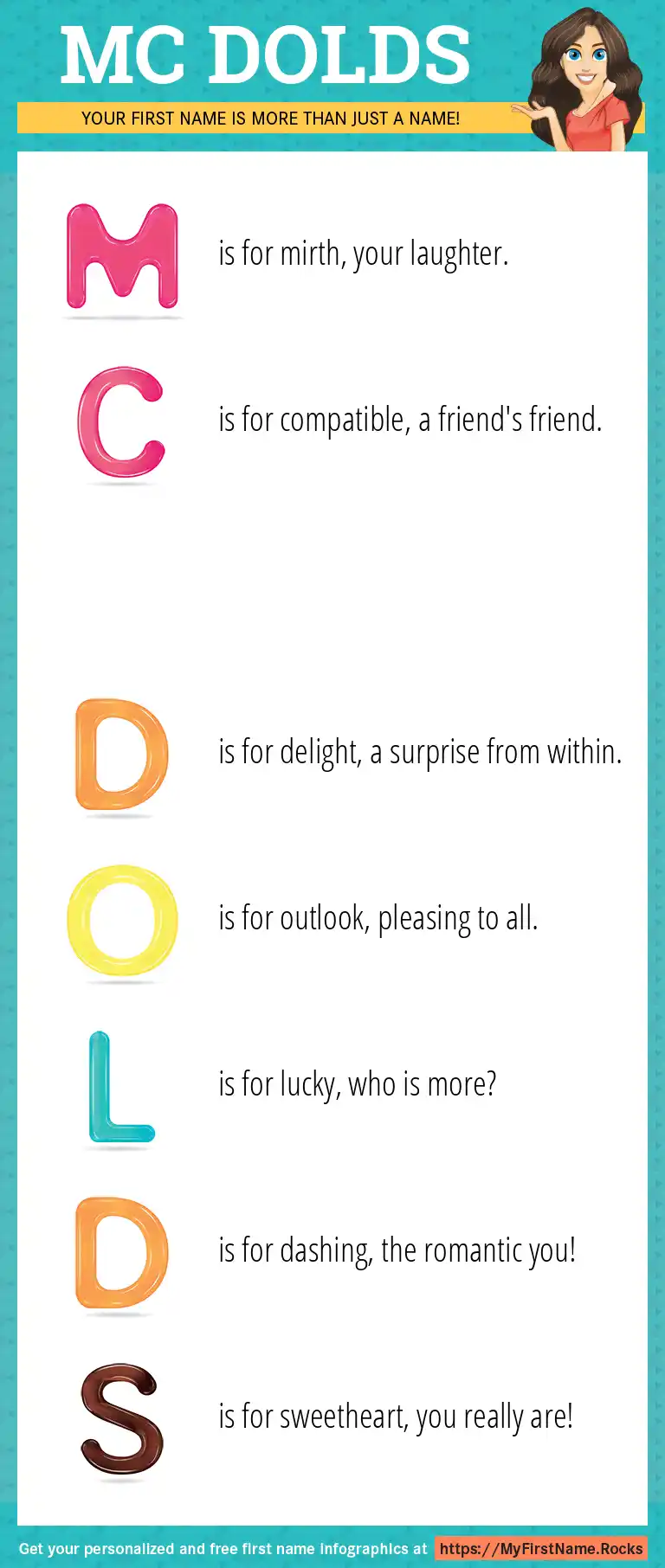 MC DOLDS

YOUR FIRST NAME IS MORE THAN JUST A NAME!

M is for mirth, your laughter.

C is for compatible, a friend's friend.

D is for delight, a surprise from within.

O is for outlook, pleasing to all.

L is for lucky, who is more?

D is for dashing, the romantic you!

S is for sweetheart, you really are!

Get your personalized and free first name infographics at https://MyFirstName.Rocks