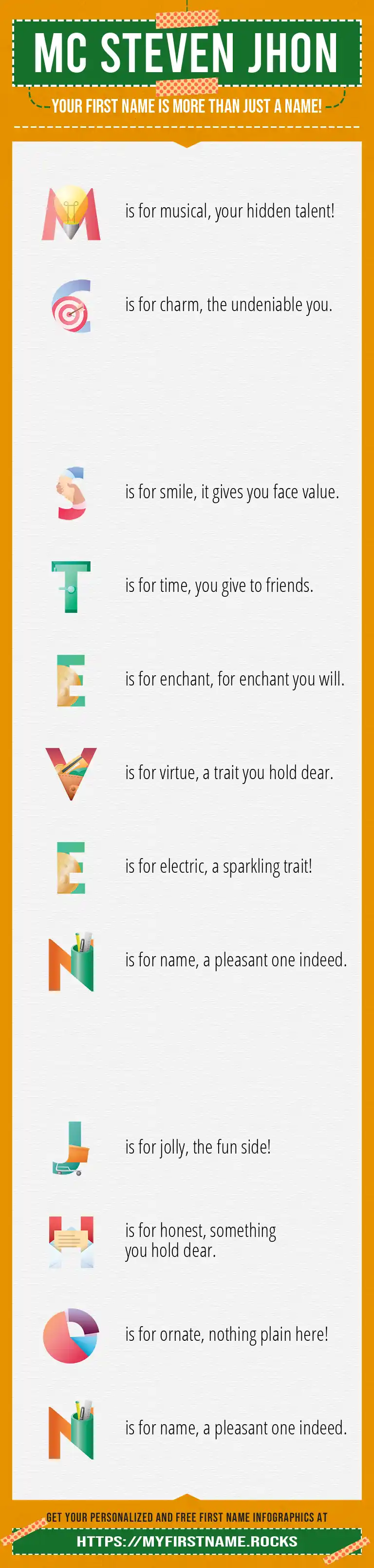 MC STEVEN JHON

YOUR FIRST NAME IS MORE THAN JUST A NAME!

M is for musical, your hidden talent!

C is for charm, the undeniable you.

S is for smile, it gives you face value.

T is for time, you give to friends.

E is for enchant, for enchant you will.

V is for virtue, a trait you hold dear.

E is for electric, a sparkling trait!

N is for name, a pleasant one indeed.

J is for jolly, the fun side!

H is for honest, something you hold dear.

O is for ornate, nothing plain here!

N is for name, a pleasant one indeed.

GET YOUR PERSONALIZED AND FREE FIRST NAME INFOGRAPHICS AT

HTTPS://MYFIRSTNAME.ROCKS