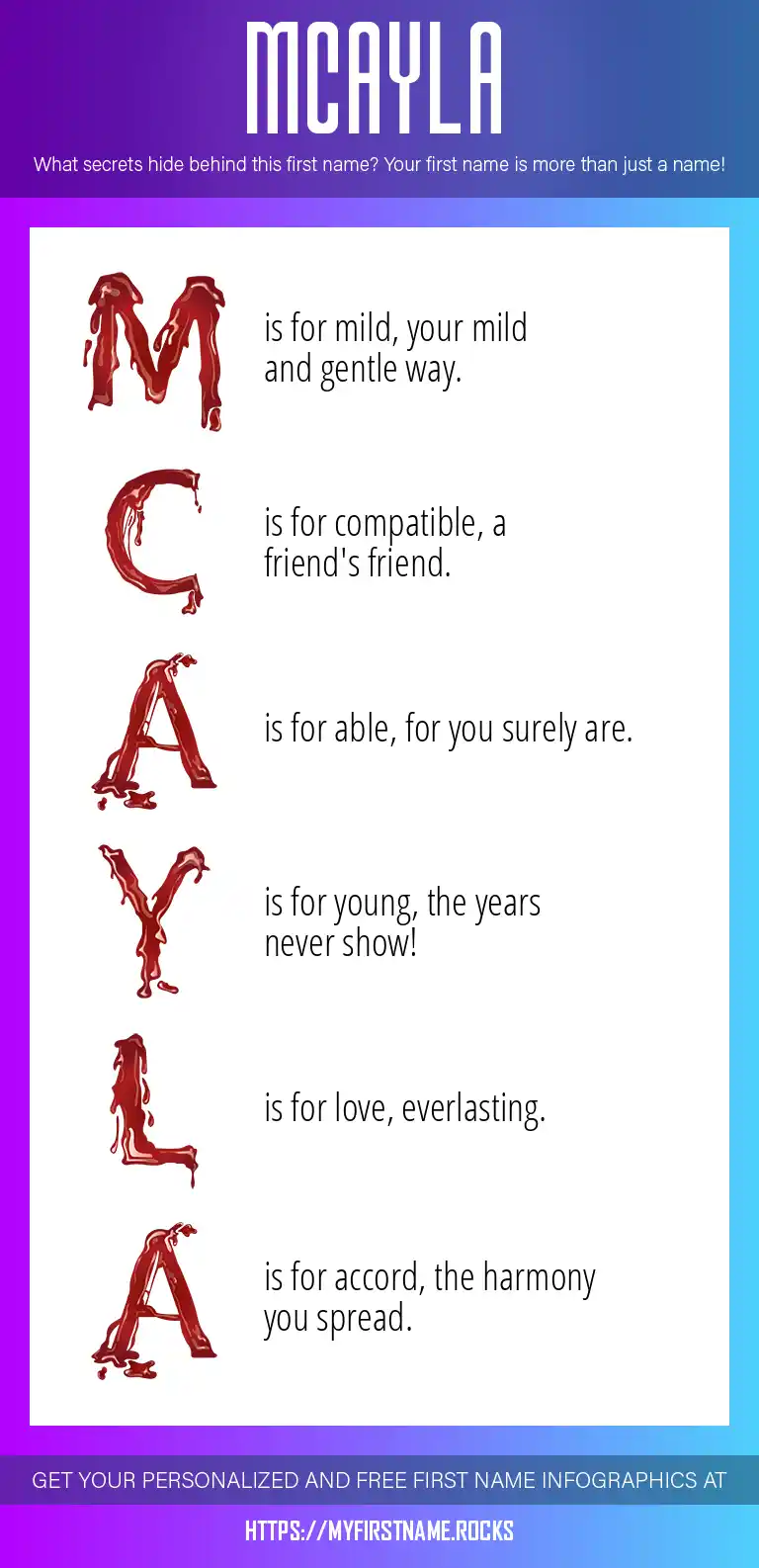 MCAYLA

What secrets hide behind this first name? Your first name is more than just a name!

M is for mild, your mild and gentle way.

C is for compatible, a friend's friend.

A is for able, for you surely are.

Y is for young, the years never show!

L is for love, everlasting.

A is for accord, the harmony you spread.

GET YOUR PERSONALIZED AND FREE FIRST NAME INFOGRAPHICS AT

HTTPS://MYFIRSTNAME.ROCKS