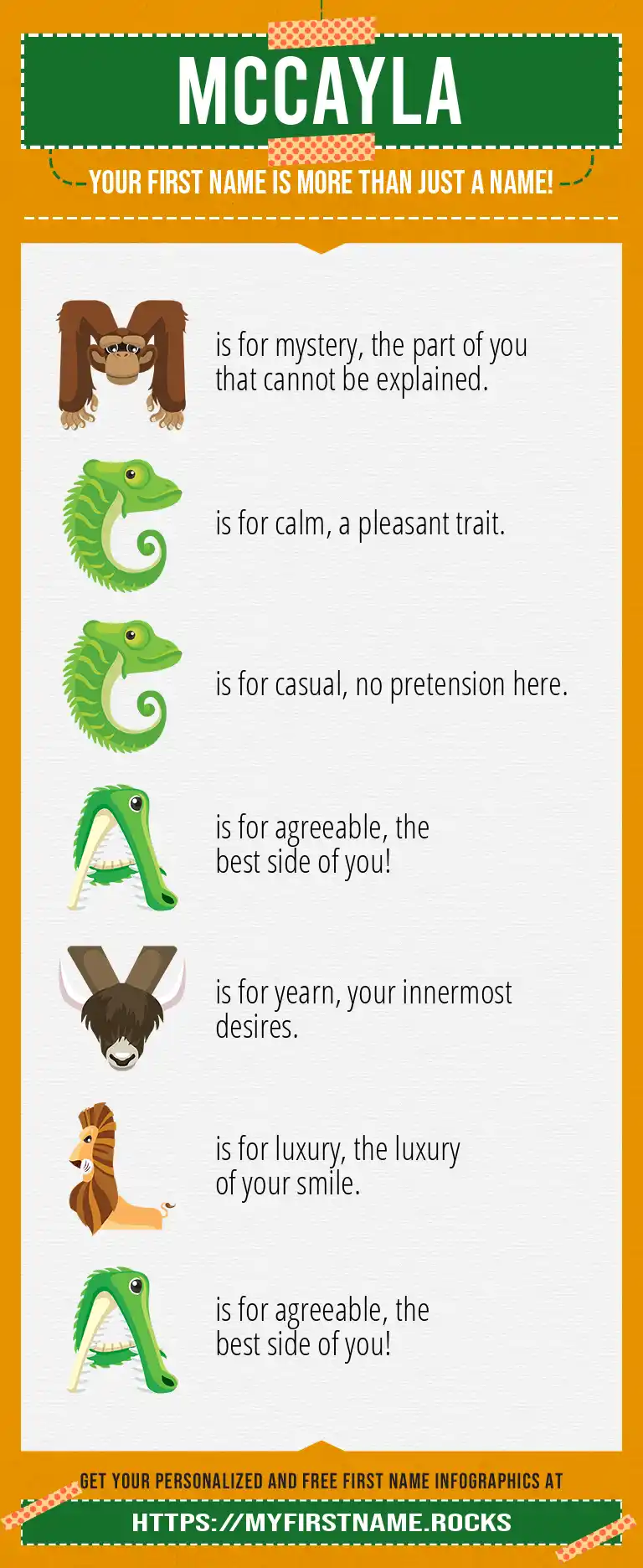 MCCAYLA

YOUR FIRST NAME IS MORE THAN JUST A NAME!

M is for mystery, the part of you that cannot be explained.

C is for calm, a pleasant trait.

C is for casual, no pretension here.

A is for agreeable, the best side of you!

Y is for yearn, your innermost desires.

L is for luxury, the luxury of your smile.

A is for agreeable, the best side of you!

GET YOUR PERSONALIZED AND FREE FIRST NAME INFOGRAPHICS AT

HTTPS://MYFIRSTNAME.ROCKS