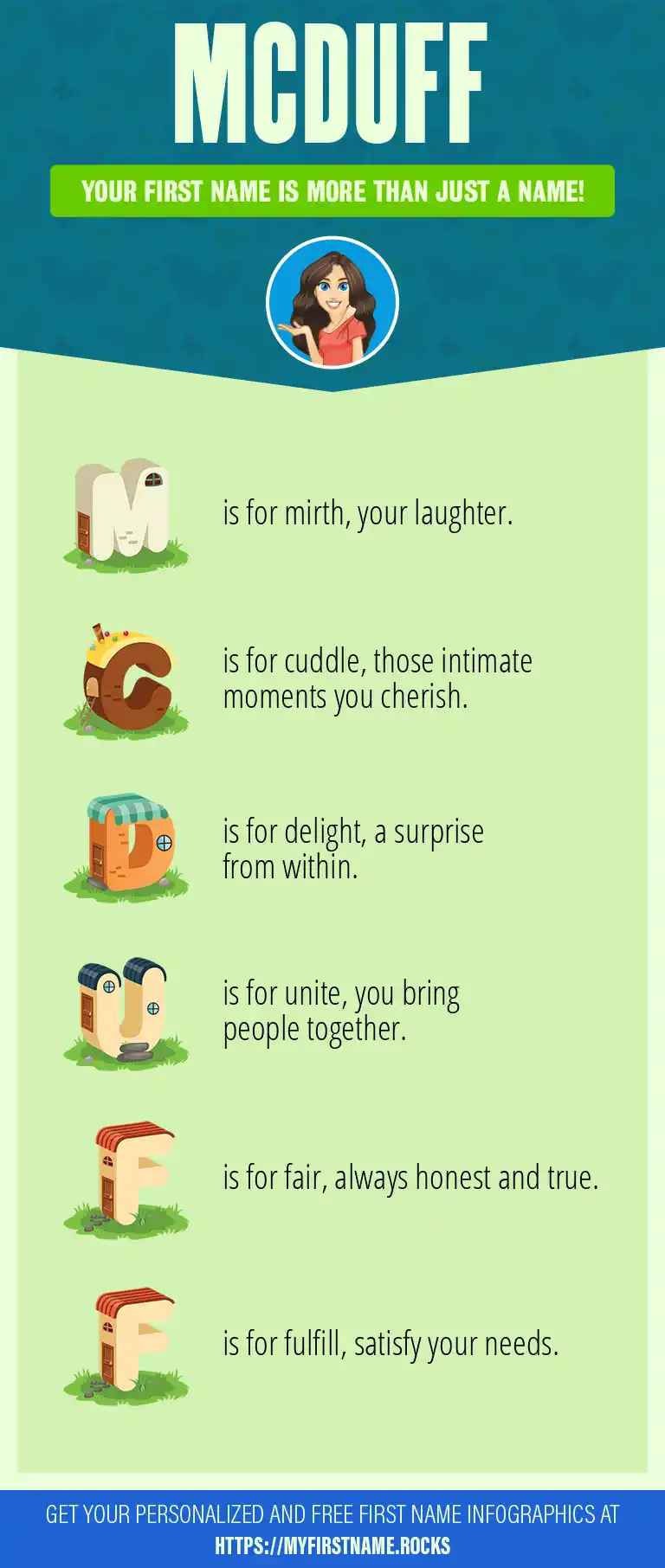 MCDUFF

YOUR FIRST NAME IS MORE THAN JUST A NAME!

M is for mirth, your laughter.

C is for cuddle, those intimate moments you cherish.

D is for delight, a surprise from within.

U is for unite, you bring people together.

F is for fair, always honest and true.

F is for fulfill, satisfy your needs.

GET YOUR PERSONALIZED AND FREE FIRST NAME INFOGRAPHICS AT HTTPS://MYFIRSTNAME.ROCKS