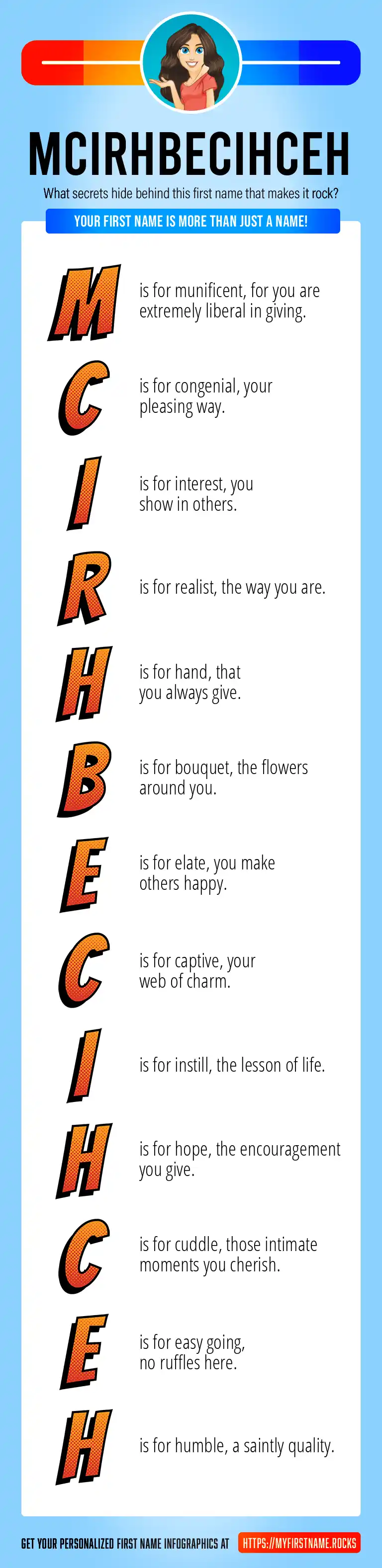 MCIRHBECIHCEH

What secrets hide behind this first name that makes it rock?

YOUR FIRST NAME IS MORE THAN JUST A NAME!

M is for munificent, for you are extremely liberal in giving.

C is for congenial, your pleasing way.

I is for interest, you show in others.

R is for realist, the way you are.

H is for hand, that you always give.

B is for bouquet, the flowers around you.

E is for elate, you make others happy.

C is for captive, your web of charm.

I is for instill, the lesson of life.

H is for hope, the encouragement you give.

C is for cuddle, those intimate moments you cherish.

E is for easy going, no ruffles here.

H is for humble, a saintly quality.

GET YOUR PERSONALIZED FIRST NAME INFOGRAPHICS AT HTTPS://MYFIRSTNAME.ROCKS