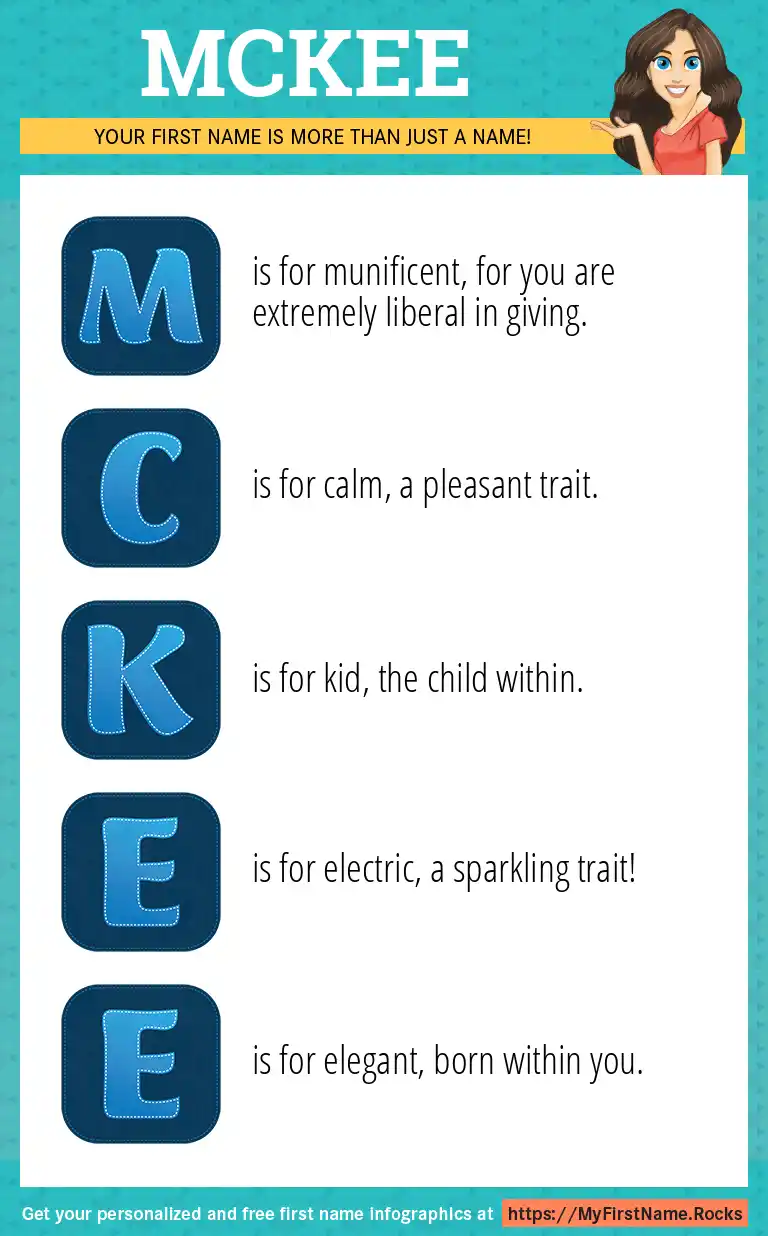 MCKEE

YOUR FIRST NAME IS MORE THAN JUST A NAME!

M is for munificent, for you are extremely liberal in giving.

C is for calm, a pleasant trait.

K is for kid, the child within.

E is for electric, a sparkling trait!

E is for elegant, born within you.

Get your personalized and free first name infographics at https://MyFirstName.Rocks