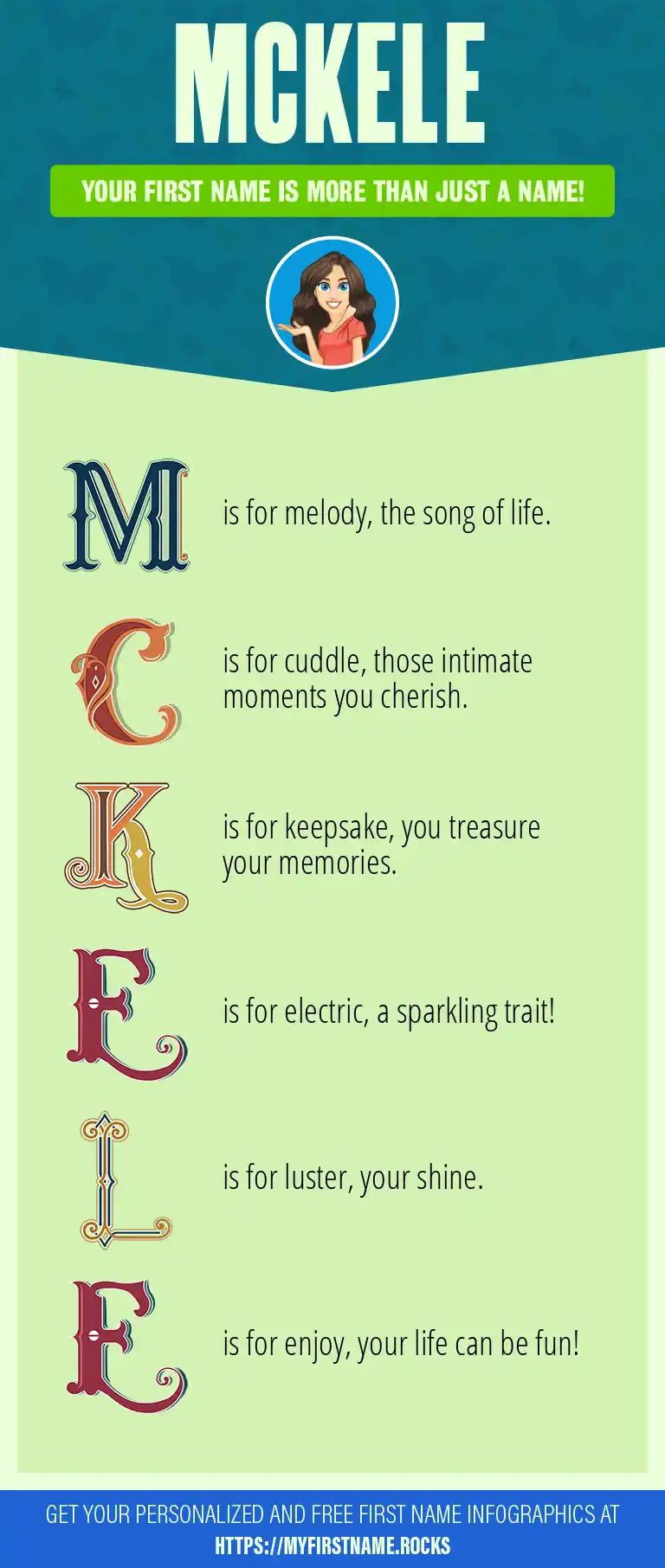 MCKELE

YOUR FIRST NAME IS MORE THAN JUST A NAME!

M is for melody, the song of life.

C is for cuddle, those intimate moments you cherish.

K is for keepsake, you treasure your memories.

E is for electric, a sparkling trait!

L is for luster, your shine.

E is for enjoy, your life can be fun!

GET YOUR PERSONALIZED AND FREE FIRST NAME INFOGRAPHICS AT HTTPS://MYFIRSTNAME.ROCKS