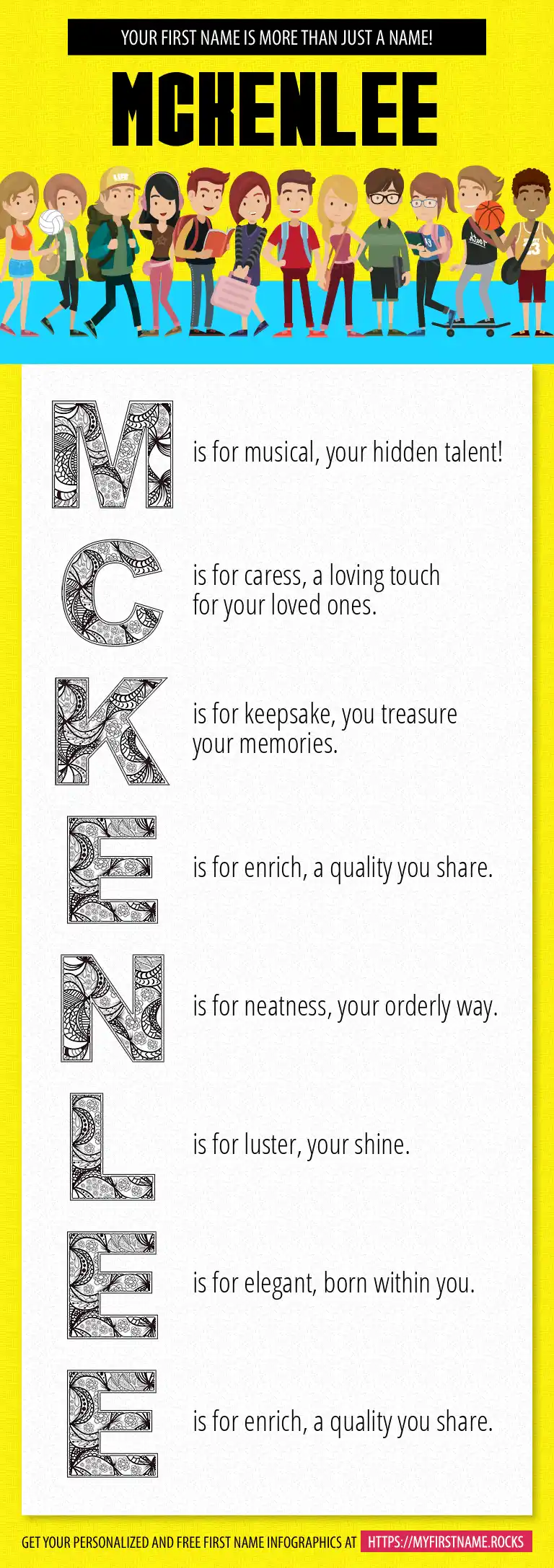 YOUR FIRST NAME IS MORE THAN JUST A NAME!

MCKENLEE

M is for musical, your hidden talent!

C is for caress, a loving touch for your loved ones.

K is for keepsake, you treasure your memories.

E is for enrich, a quality you share.

N is for neatness, your orderly way.

L is for luster, your shine.

E is for elegant, born within you.

E is for enrich, a quality you share.

GET YOUR PERSONALIZED AND FREE FIRST NAME INFOGRAPHICS AT HTTPS://MYFIRSTNAME.ROCKS