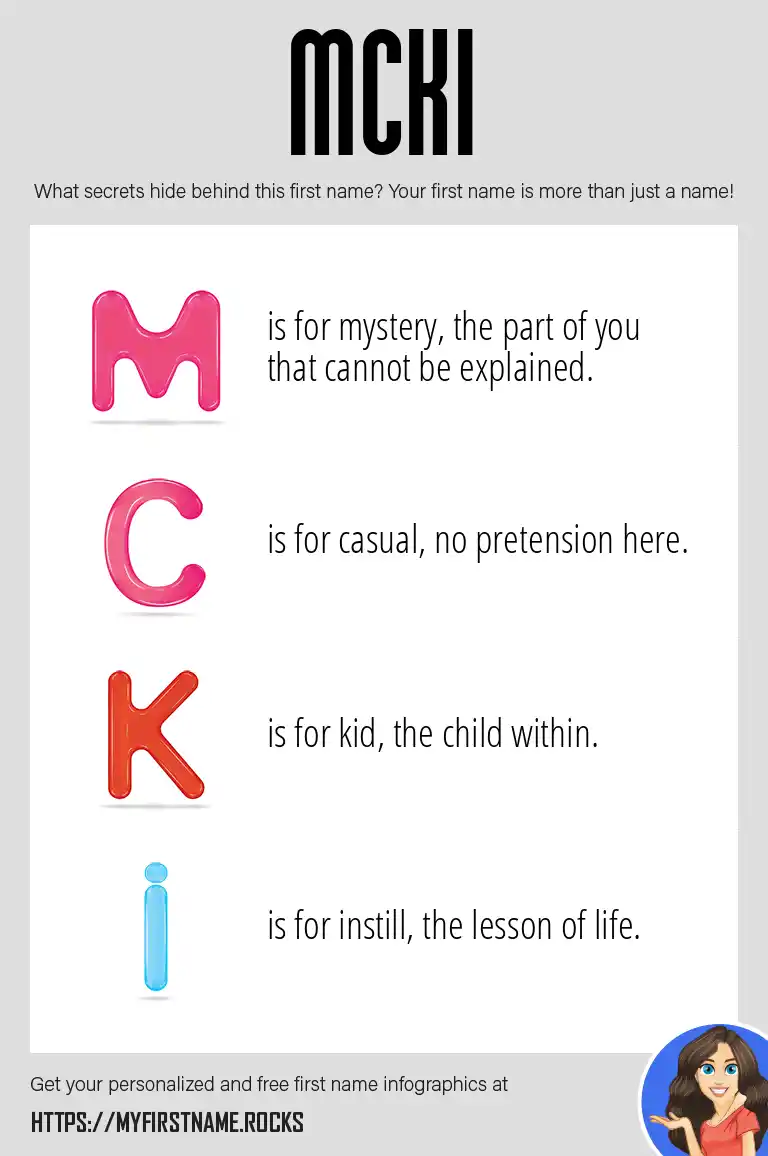 MCKI

What secrets hide behind this first name? Your first name is more than just a name!

M is for mystery, the part of you that cannot be explained.

C is for casual, no pretension here.

K is for kid, the child within.

i is for instill, the lesson of life.

Get your personalized and free first name infographics at

HTTPS://MYFIRSTNAME.ROCKS