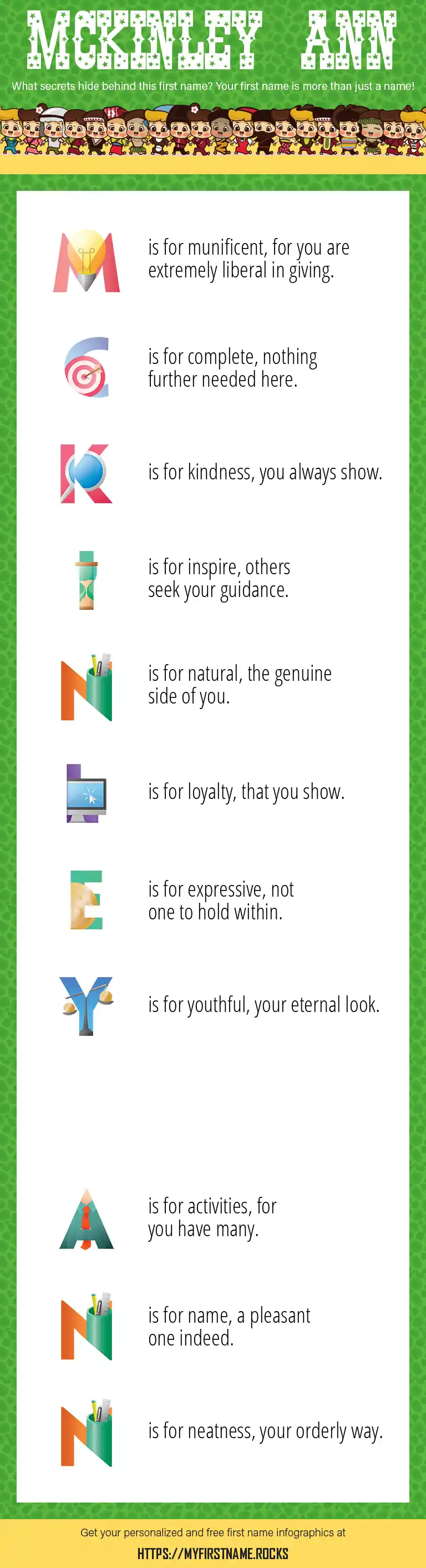 MCKINLEY ANN

What secrets hide behind this first name? Your first name is more than just a name!

M is for munificent, for you are extremely liberal in giving.

C is for complete, nothing further needed here.

K is for kindness, you always show.

I is for inspire, others seek your guidance.

N is for natural, the genuine side of you.

L is for loyalty, that you show.

E is for expressive, not one to hold within.

Y is for youthful, your eternal look.

A is for activities, for you have many.

N is for name, a pleasant one indeed.

N is for neatness, your orderly way.

Get your personalized and free first name infographics at

HTTPS://MYFIRSTNAME.ROCKS