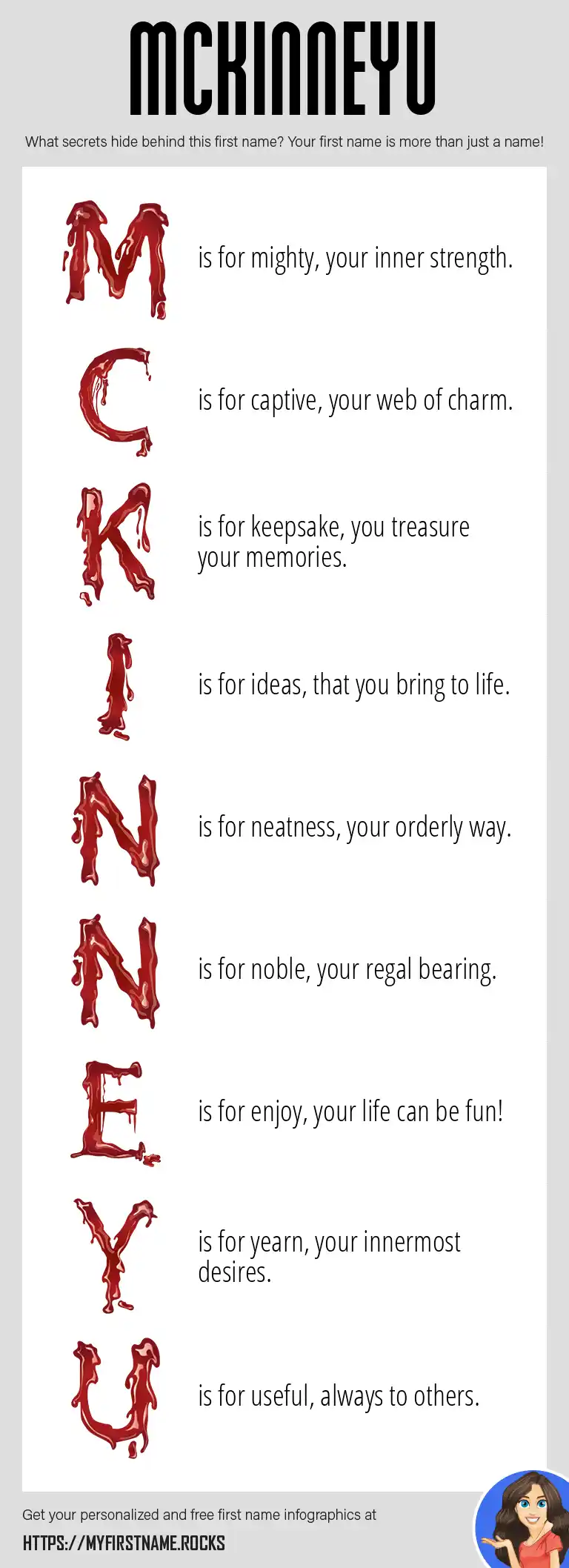 MCKINNEYU

What secrets hide behind this first name? Your first name is more than just a name!

M is for mighty, your inner strength.

C is for captive, your web of charm.

K is for keepsake, you treasure your memories.

I is for ideas, that you bring to life.

N is for neatness, your orderly way.

N is for noble, your regal bearing.

E is for enjoy, your life can be fun!

Y is for yearn, your innermost desires.

U is for useful, always to others.

Get your personalized and free first name infographics at

HTTPS://MYFIRSTNAME.ROCKS