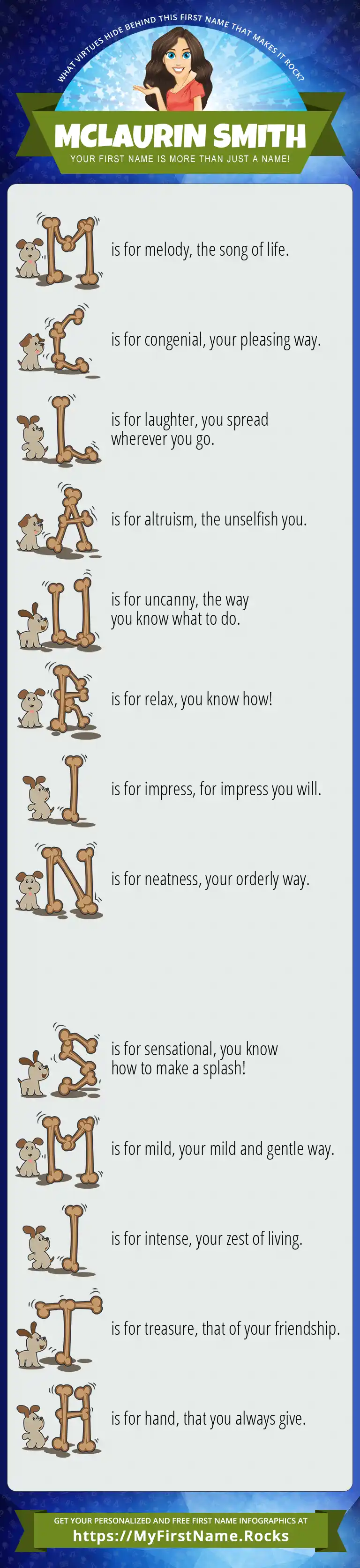 WHAT VIRTUES HIDE BEHIND THIS FIRST NAME THAT MAKES IT ROCK?

MCLAURIN SMITH

YOUR FIRST NAME IS MORE THAN JUST A NAME!

M is for melody, the song of life.

C is for congenial, your pleasing way.

L is for laughter, you spread wherever you go.

A is for altruism, the unselfish you.

U is for uncanny, the way you know what to do.

R is for relax, you know how!

I is for impress, for impress you will.

N is for neatness, your orderly way.

S is for sensational, you know how to make a splash!

M is for mild, your mild and gentle way.

I is for intense, your zest of living.

T is for treasure, that of your friendship.

H is for hand, that you always give.

GET YOUR PERSONALIZED AND FREE FIRST NAME INFOGRAPHICS AT

https://MyFirstName.Rocks