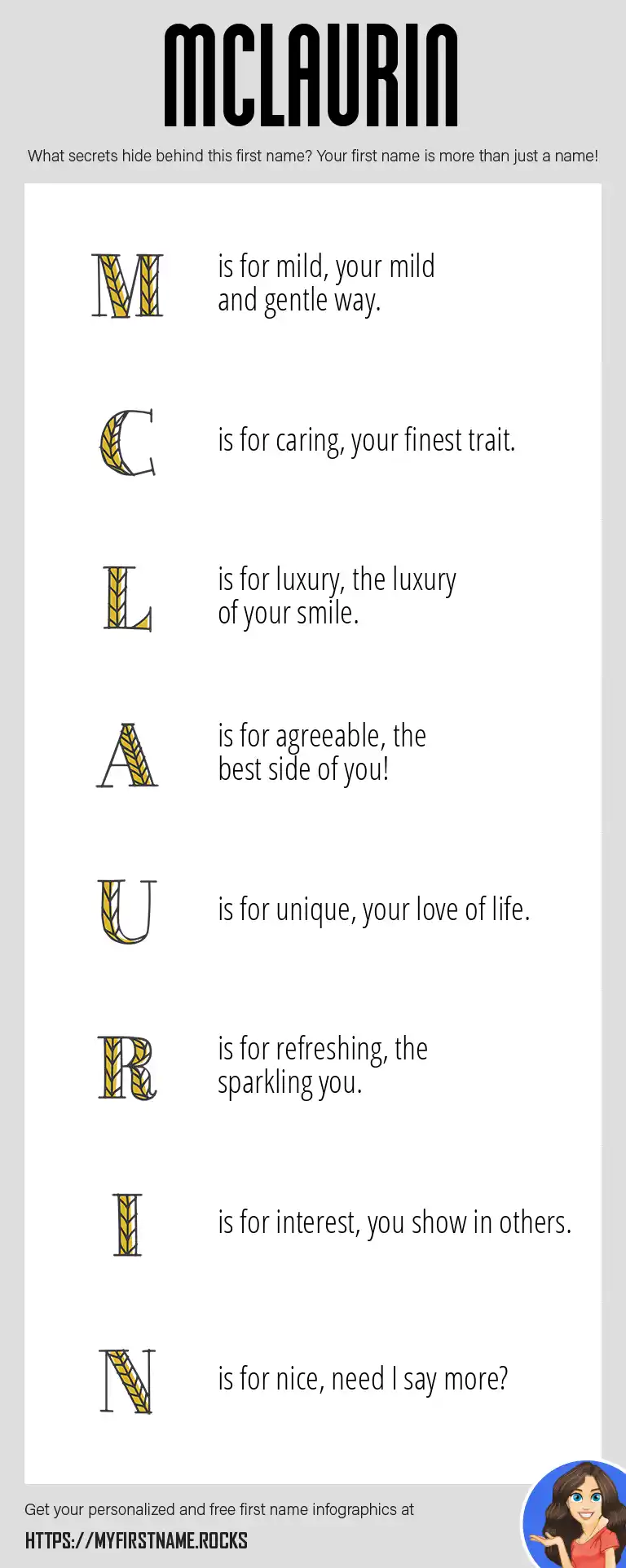 MCLAURIN

What secrets hide behind this first name? Your first name is more than just a name!

M is for mild, your mild and gentle way.

C is for caring, your finest trait.

L is for luxury, the luxury of your smile.

A is for agreeable, the best side of you!

U is for unique, your love of life.

R is for refreshing, the sparkling you.

I is for interest, you show in others.

N is for nice, need I say more?

Get your personalized and free first name infographics at

HTTPS://MYFIRSTNAME.ROCKS