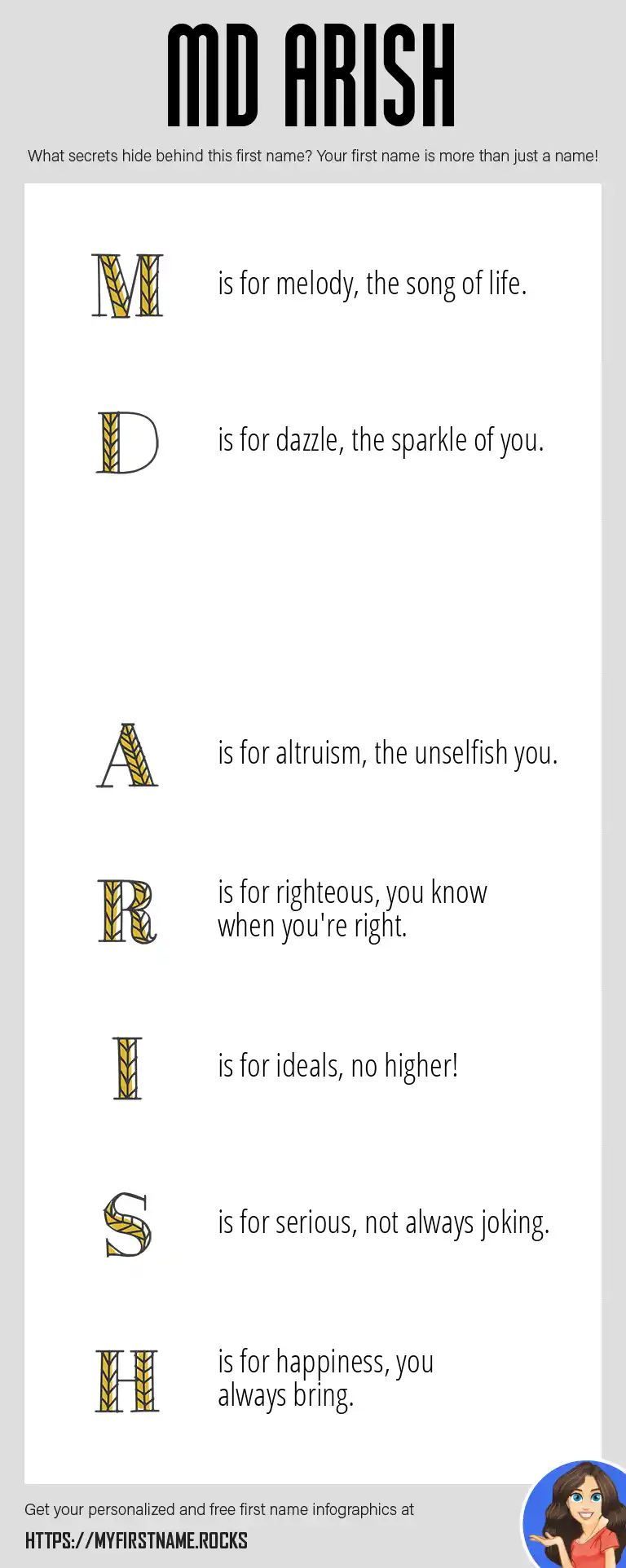 MD ARISH

What secrets hide behind this first name? Your first name is more than just a name!

M is for melody, the song of life.

D is for dazzle, the sparkle of you.

A is for altruism, the unselfish you.

R is for righteous, you know when you're right.

I is for ideals, no higher!

S is for serious, not always joking.

H is for happiness, you always bring.

Get your personalized and free first name infographics at

HTTPS://MYFIRSTNAME.ROCKS