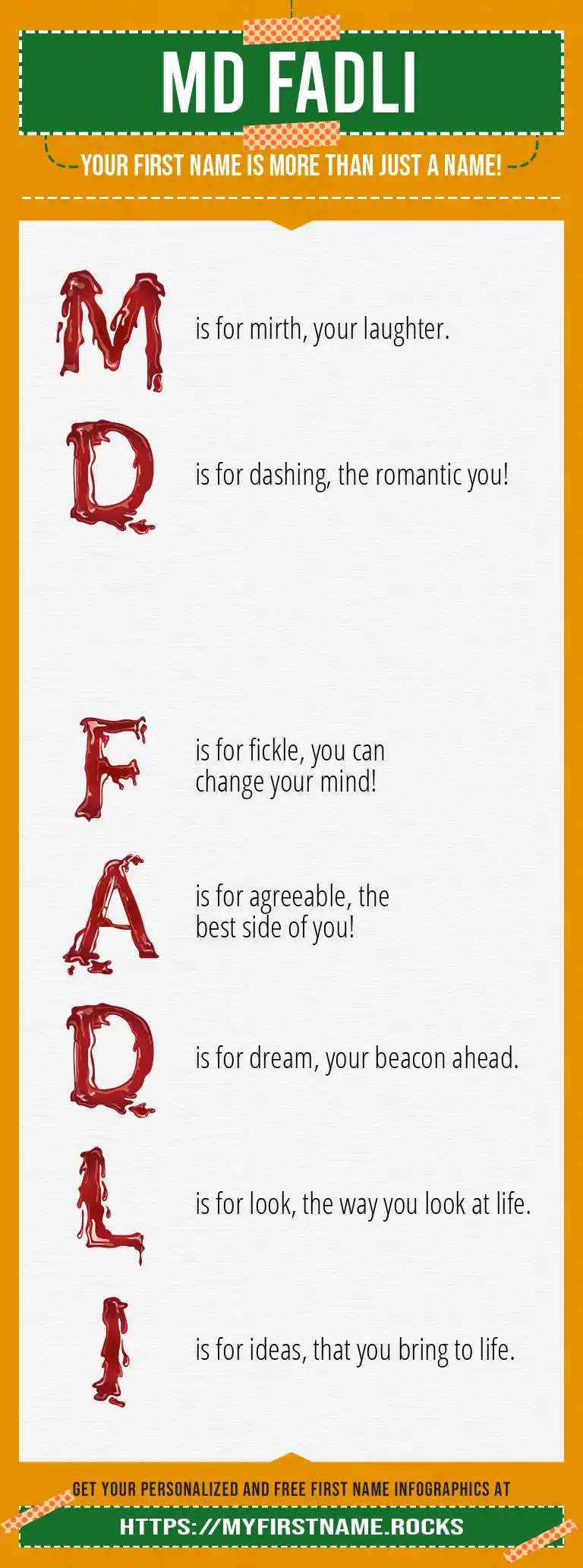 MD FADLI

YOUR FIRST NAME IS MORE THAN JUST A NAME!

M is for mirth, your laughter.

D is for dashing, the romantic you!

F is for fickle, you can change your mind!

A is for agreeable, the best side of you!

D is for dream, your beacon ahead.

L is for look, the way you look at life.

I is for ideas, that you bring to life.

GET YOUR PERSONALIZED AND FREE FIRST NAME INFOGRAPHICS AT

HTTPS://MYFIRSTNAME.ROCKS