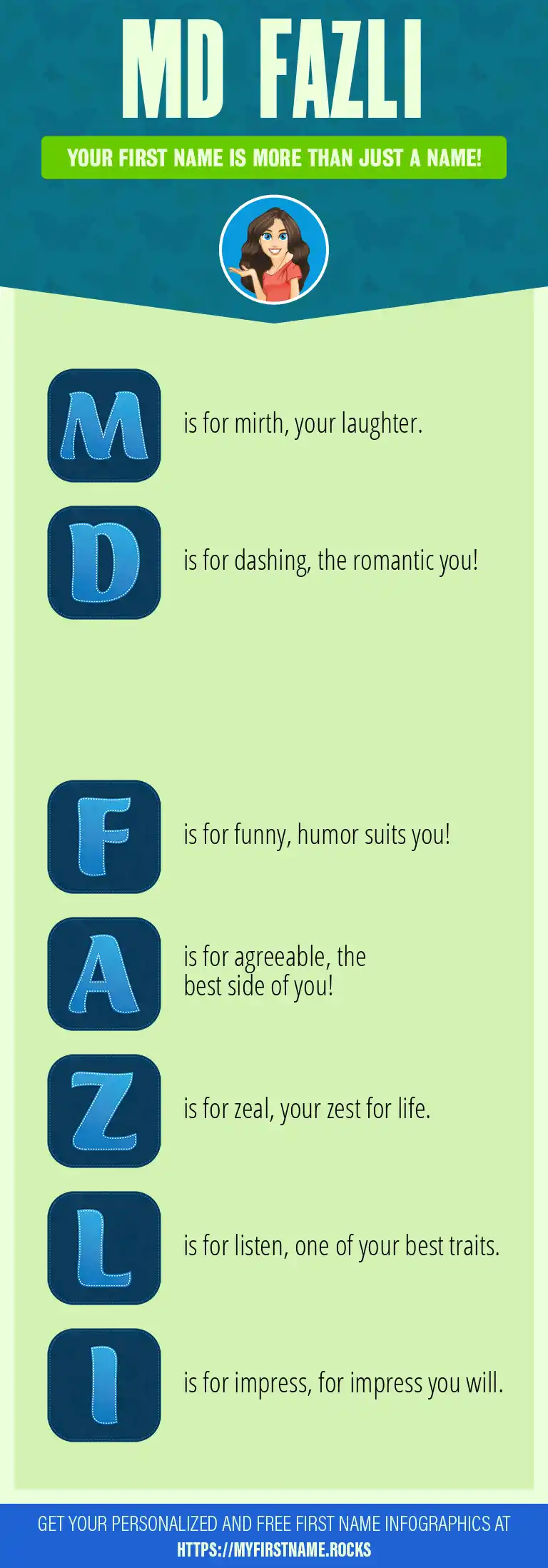 MD FAZLI

YOUR FIRST NAME IS MORE THAN JUST A NAME!

M is for mirth, your laughter.

D is for dashing, the romantic you!

F is for funny, humor suits you!

A is for agreeable, the best side of you!

Z is for zeal, your zest for life.

L is for listen, one of your best traits.

I is for impress, for impress you will.

GET YOUR PERSONALIZED AND FREE FIRST NAME INFOGRAPHICS AT HTTPS://MYFIRSTNAME.ROCKS