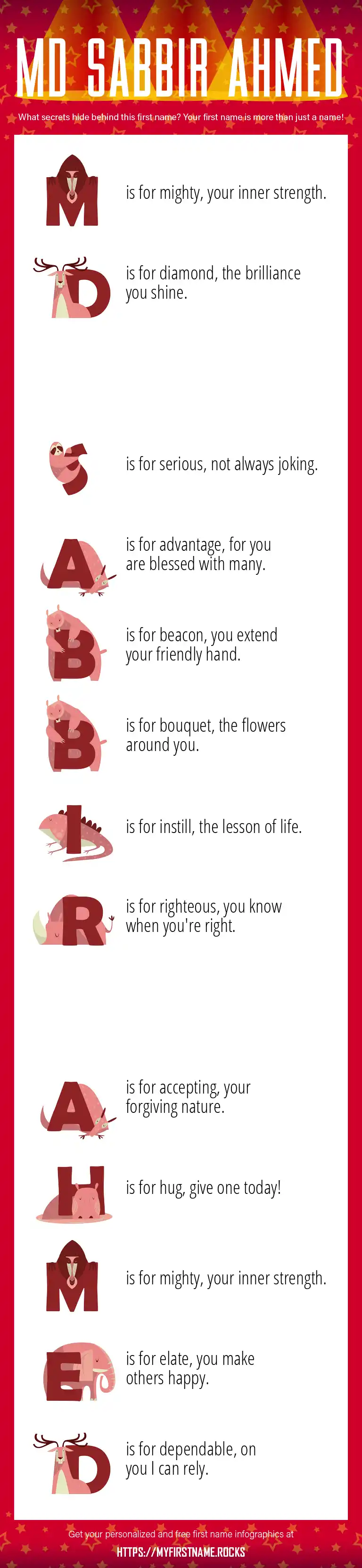 MD SABBIR AHMED

What secrets hide behind this first name? Your first name is more than just a name!

M is for mighty, your inner strength.

D is for diamond, the brilliance you shine.

S is for serious, not always joking.

A is for advantage, for you are blessed with many.

B is for beacon, you extend your friendly hand.

B is for bouquet, the flowers around you.

I is for instill, the lesson of life.

R is for righteous, you know when you're right.

A is for accepting, your forgiving nature.

H is for hug, give one today!

M is for mighty, your inner strength.

E is for elate, you make others happy.

D is for dependable, on you I can rely.

Get your personalized and free first name infographics at

HTTPS://MYFIRSTNAME.ROCKS